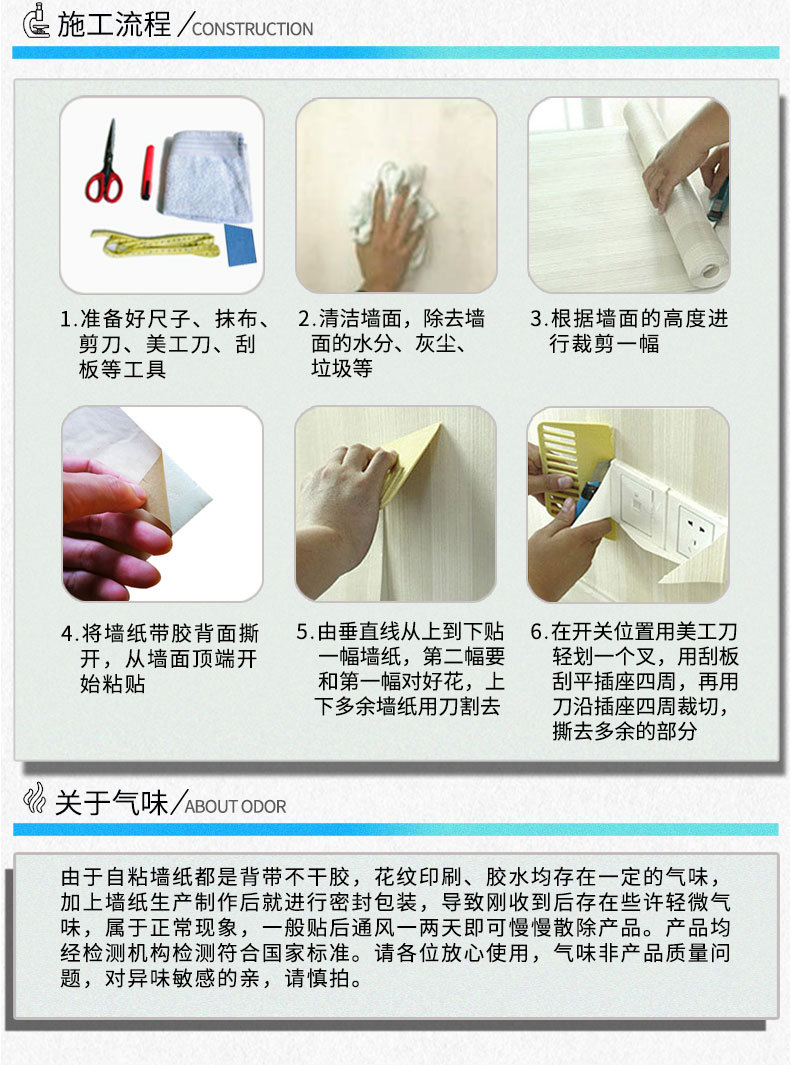 施工流程/CONSTRUCTION

1.准备好尺子、抹布、剪刀、美工刀、刮板等工具

2.清洁墙面，除去墙面的水分、灰尘、垃圾等

3.根据墙面的高度进行裁剪一幅

4.将墙纸带胶背面撕开，从墙面顶端开始粘贴

5.由垂直线从上到下贴一幅墙纸，第二幅要和第一幅对好花，上下多余墙纸用刀割去

6.在开关位置用美工刀轻划一个叉，用刮板刮平插座四周，再用刀沿插座四周裁切，撕去多余的部分

关于气味/ABOUT ODOR

由于自粘墙纸都是背带不干胶，花纹印刷、胶水均存在一定的气味，加上墙纸生产制作后就进行密封包装，导致刚收到后存在些许轻微气味，属于正常现象，一般贴后通风一两天即可慢慢散除产品。产品均经检测机构检测符合国家标准。请各位放心使用，气味非产品质量问题，对异味敏感的亲，请慎拍。