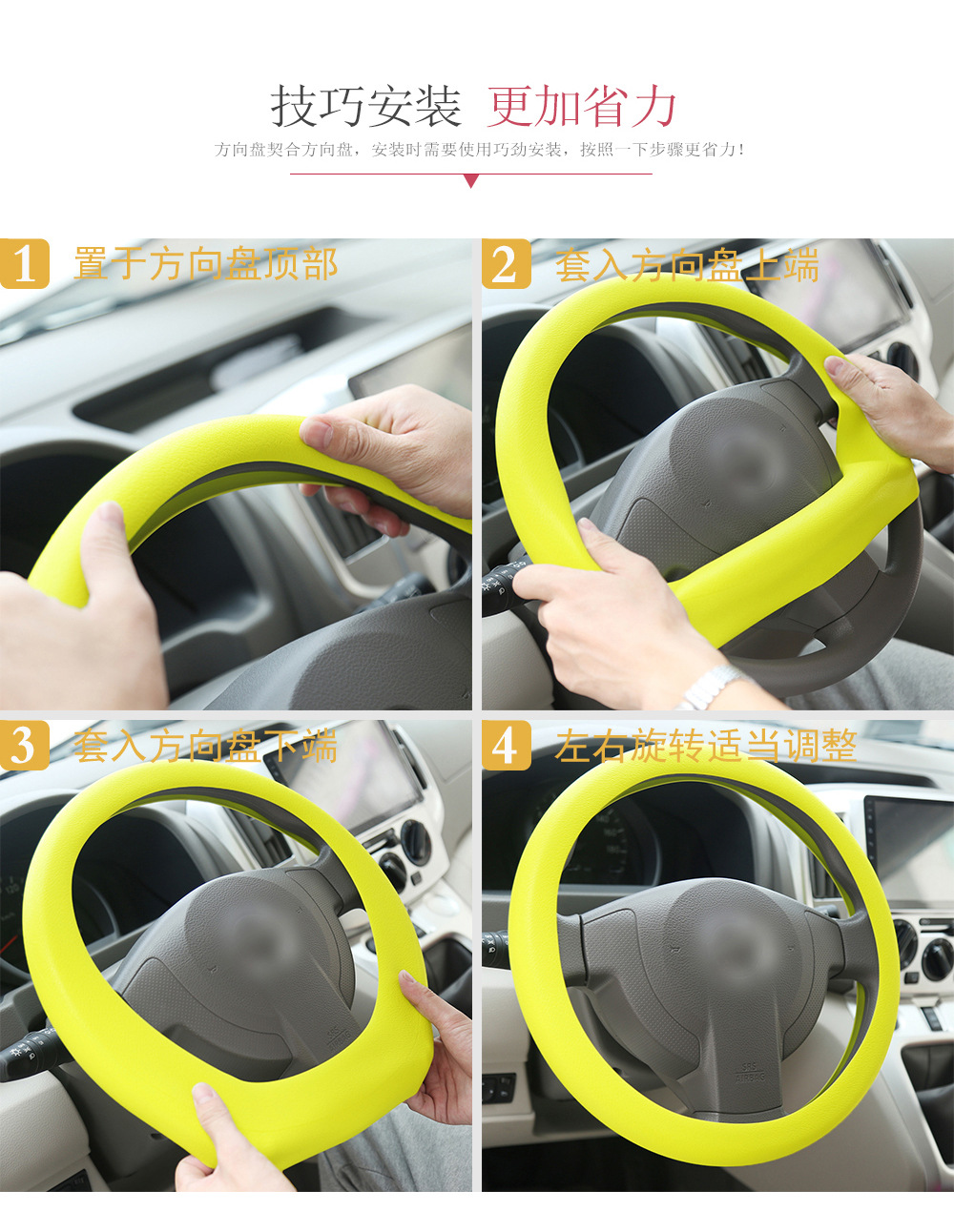 技巧安装 更加省力

方向盘契合方向盘，安装时需要使用巧劲安装，按照一下步骤更省力！

1 置于方向盘顶部

2 套入方向盘上端

3 套入方向盘下端

4 左右旋转适当调整