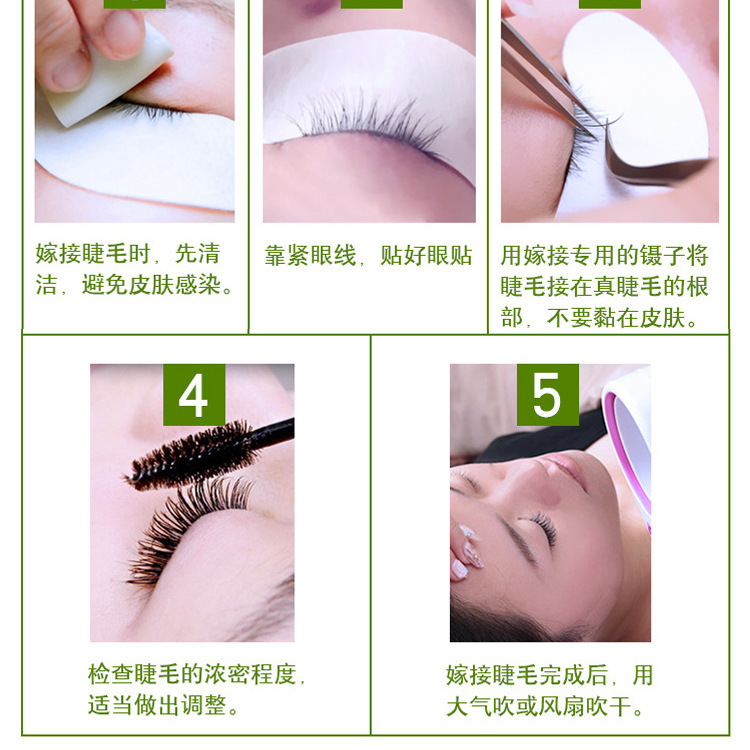 嫁接睫毛时，先清洁，避免皮肤感染。

靠紧眼线，贴好眼贴

用嫁接专用的镊子将睫毛接在真睫毛的根部，不要黏在皮肤。

4

检查睫毛的浓密程度，适当做出调整。

5

嫁接睫毛完成后，用大气吹或风扇吹干。