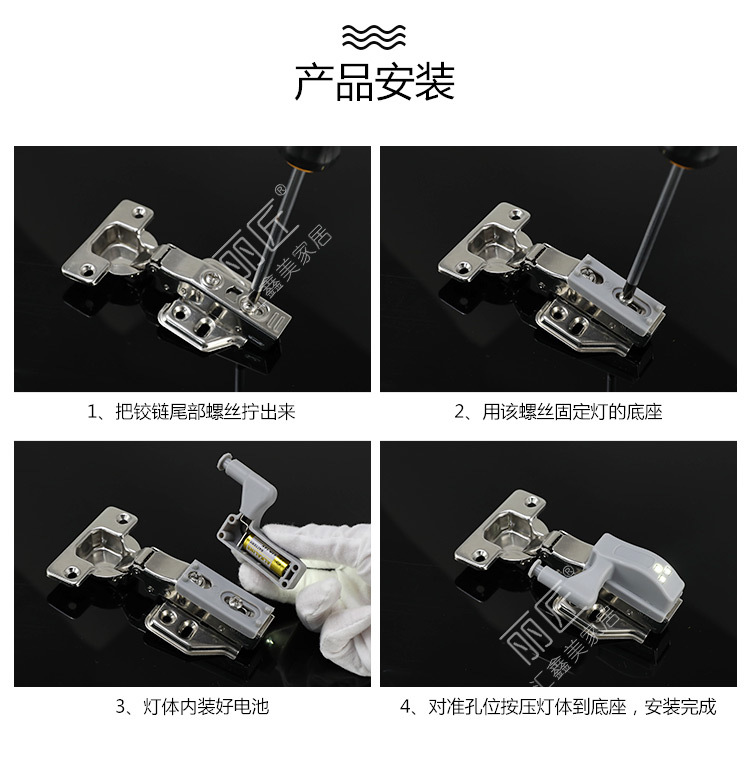 产品安装

丽匠®
鑫美家居

1、把铰链尾部螺丝拧出来

2、用该螺丝固定灯的底座

3、灯体内装好电池

丽匠®
鑫美家居

4、对准孔位按压灯体到底座，安装完成