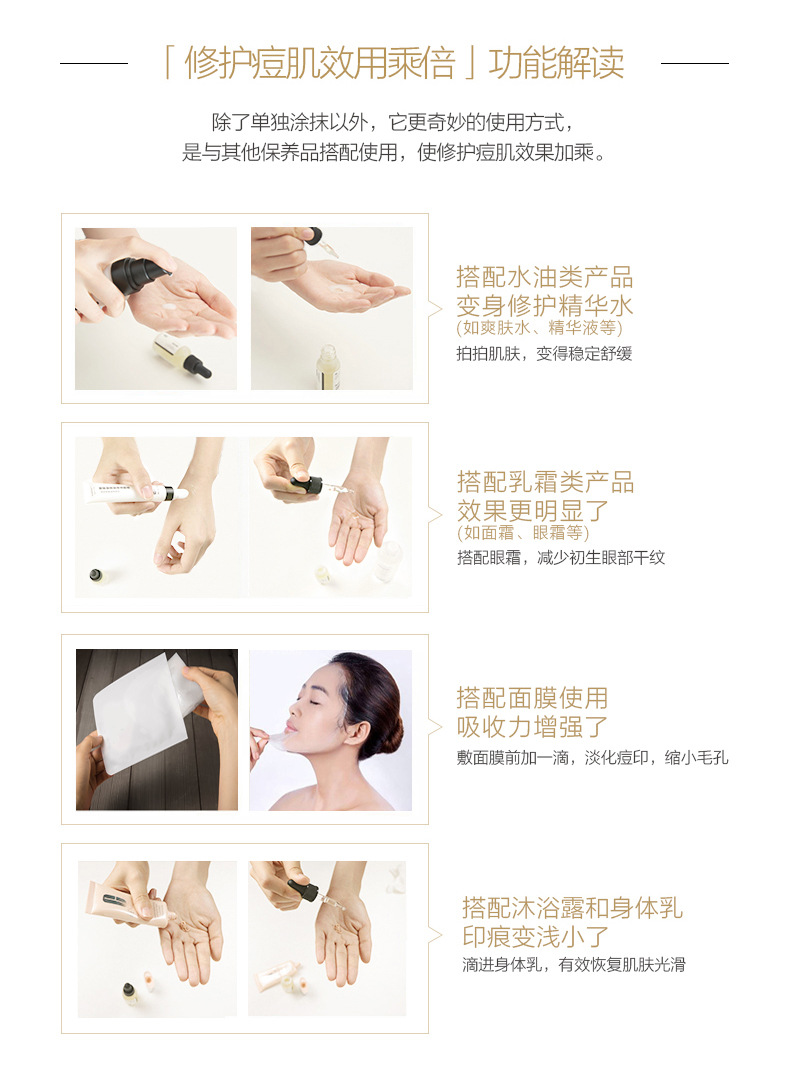 「修护痘肌效用乘倍」功能解读

除了单独涂抹以外，它更奇妙的使用方式，
是与其他保养品搭配使用，使修护痘肌效果加乘。

搭配水油类产品
变身修护精华水
(如爽肤水、精华液等)
拍拍肌肤，变得稳定舒缓

搭配乳霜类产品
效果更明显了
(如面霜、眼霜等)
搭配眼霜，减少初生眼部干纹

搭配面膜使用
吸收力增强了
敷面膜前加一滴，淡化痘印，缩小毛孔

搭配沐浴露和身体乳
印痕变浅小了
滴进身体乳，有效恢复肌肤光滑