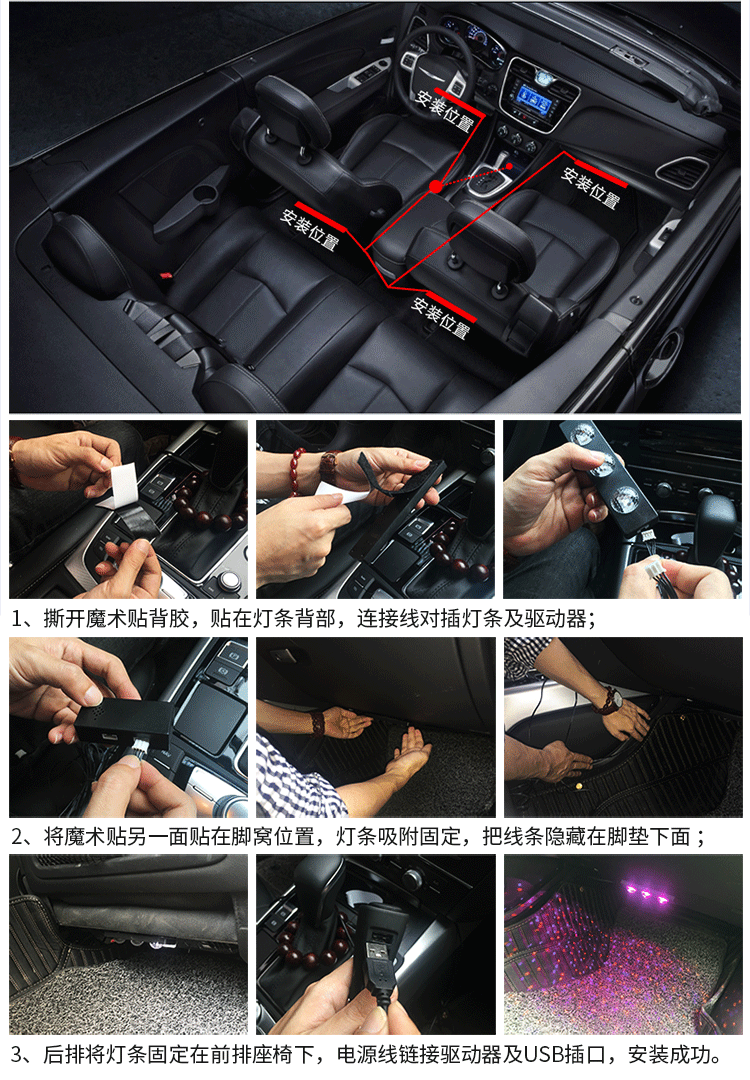 安装位置

安装位置

安装位置

安装位置

1、撕开魔术贴背胶，贴在灯条背部，连接线对插灯条及驱动器；

2、将魔术贴另一面贴在脚窝位置，灯条吸附固定，把线条隐藏在脚垫下面；

3、后排将灯条固定在前排座椅下，电源线链接驱动器及USB插口，安装成功。