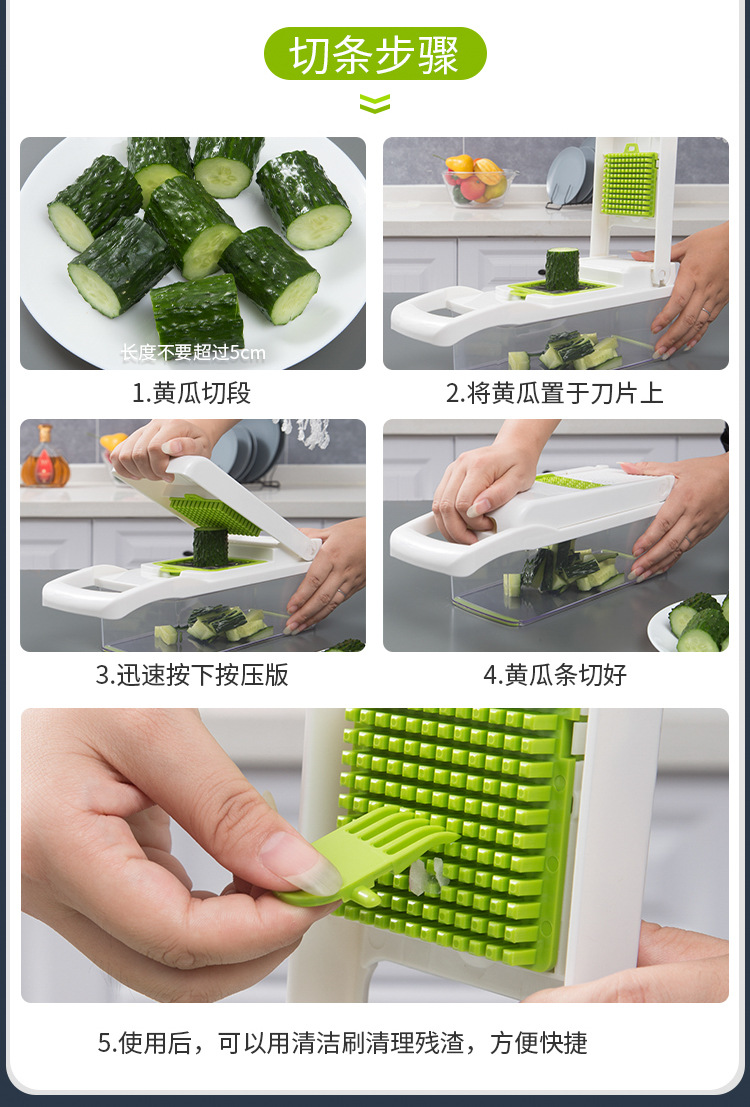 切条步骤

长度不要超过5cm

1.黄瓜切段

2.将黄瓜置于刀片上

3.迅速按下按压版

4.黄瓜条切好

5.使用后，可以用清洁刷清理残渣，方便快捷