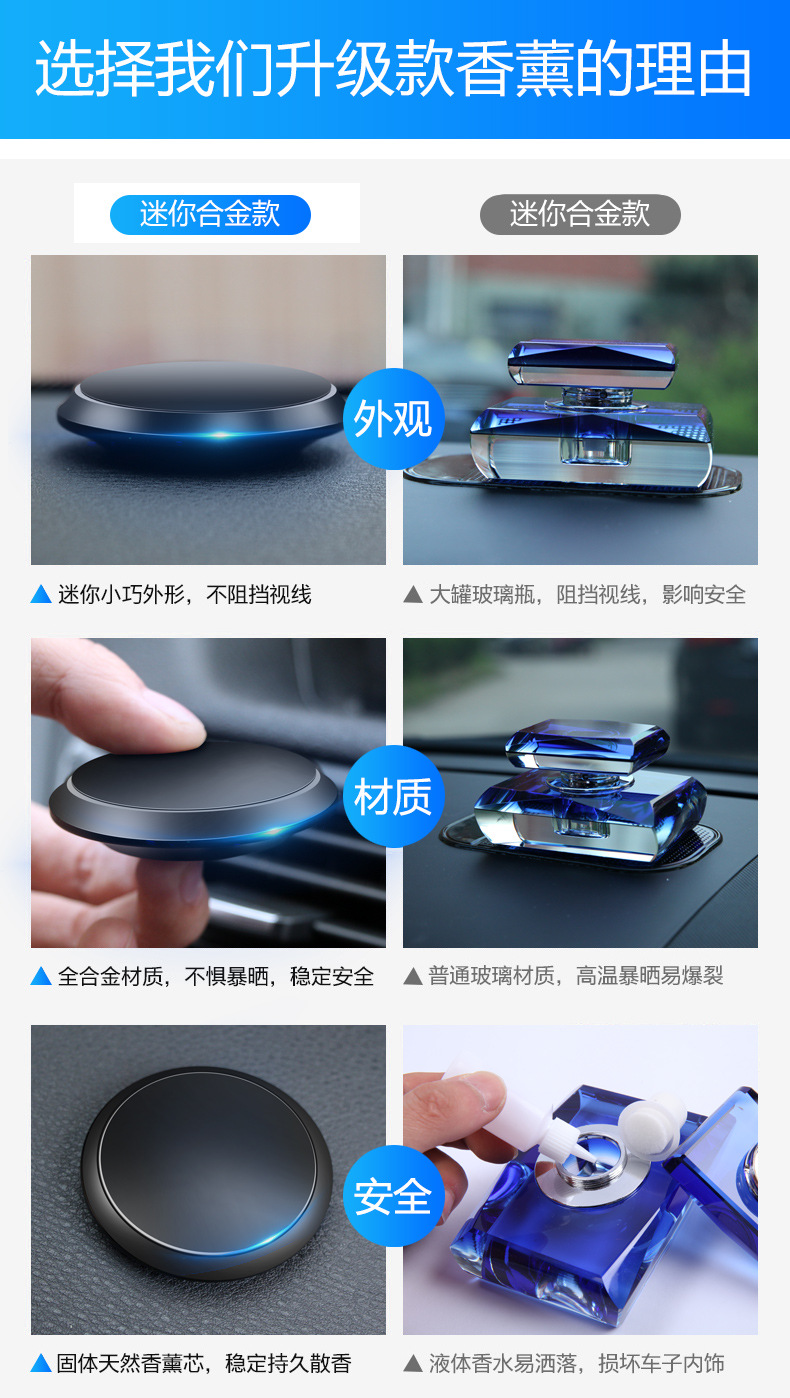 选择我们升级款香薰的理由

迷你合金款

迷你合金款

外观

▲ 迷你小巧外形，不阻挡视线

▲ 大罐玻璃瓶，阻挡视线，影响安全

材质

▲ 全合金材质，不惧暴晒，稳定安全

▲ 普通玻璃材质，高温暴晒易爆裂

安全

▲ 固体天然香薰芯，稳定持久散香

▲ 液体香水易洒落，损坏车子内饰