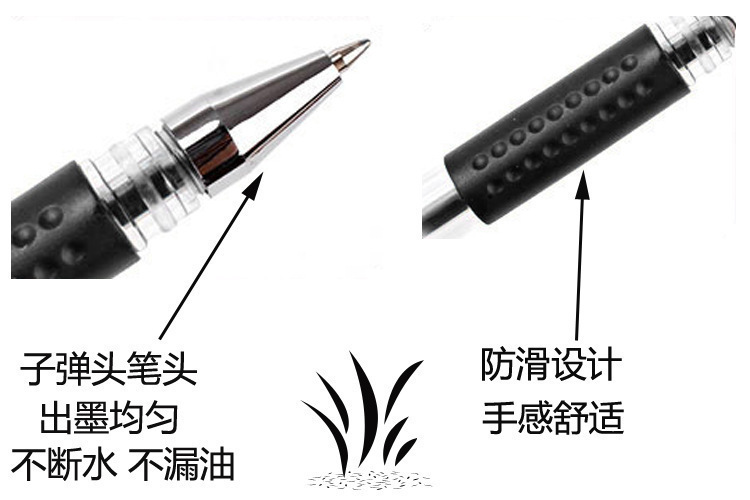 子弹头笔头
出墨均匀
不断水 不漏油

防滑设计
手感舒适