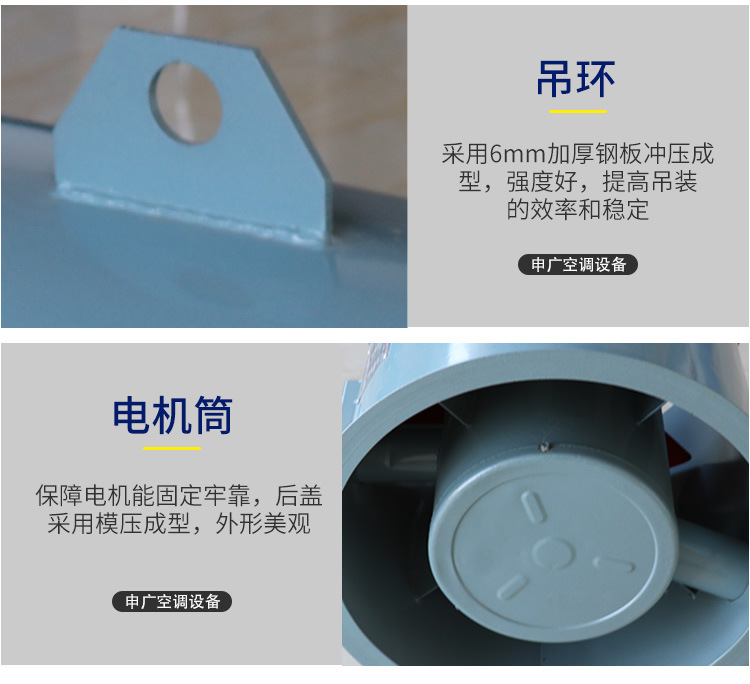 吊环

采用6mm加厚钢板冲压成型，强度好，提高吊装的效率和稳定

申广空调设备

电机筒

保障电机能固定牢靠，后盖采用模压成型，外形美观

申广空调设备