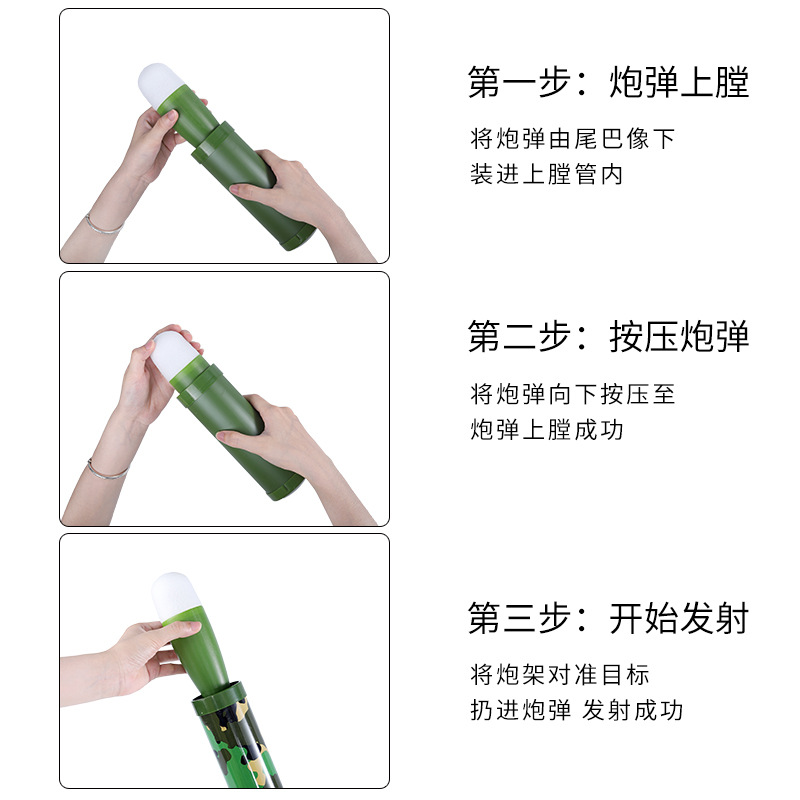 第一步：炮弹上膛

将炮弹由尾巴像下
装进上膛管内

第二步：按压炮弹

将炮弹向下按压至
炮弹上膛成功

第三步：开始发射

将炮架对准目标
扔进炮弹 发射成功