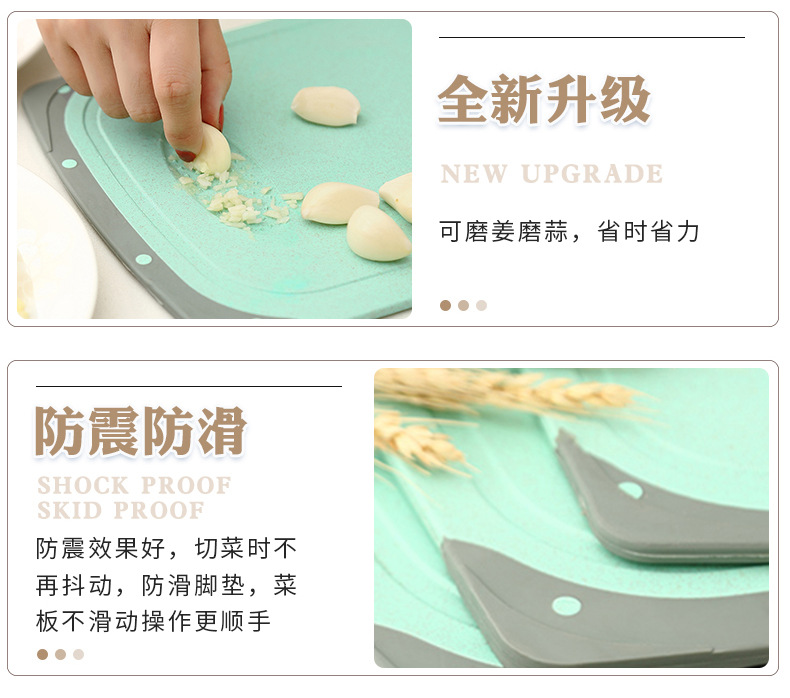 全新升级

NEW UPGRADE

可磨姜磨蒜，省时省力

防震防滑

SHOCK PROOF
SKID PROOF

防震效果好，切菜时不再抖动，防滑脚垫，菜板不滑动操作更顺手