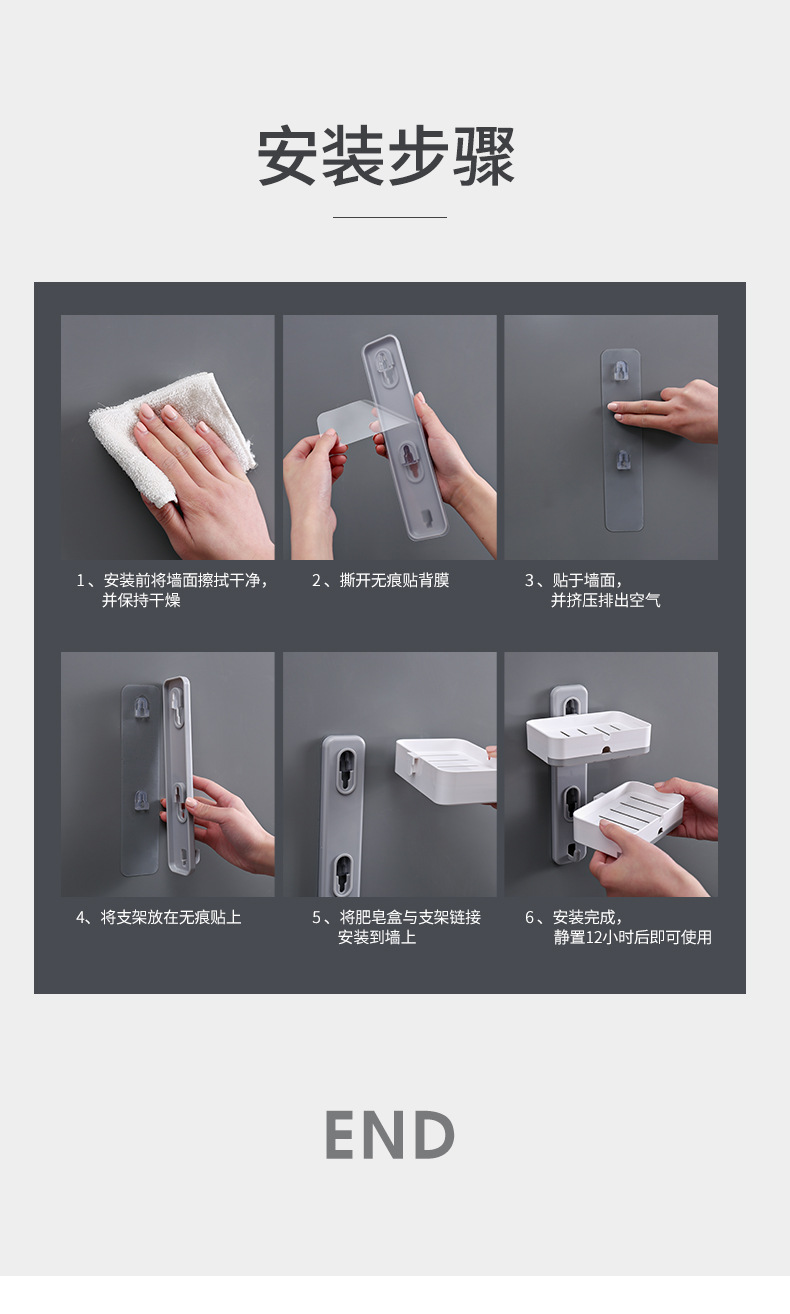 安装步骤

1、安装前将墙面擦拭干净，并保持干燥

2、撕开无痕贴背膜

3、贴于墙面，并挤压排出空气

4、将支架放在无痕贴上

5、将肥皂盒与支架链接安装到墙上

6、安装完成，静置12小时后即可使用

END