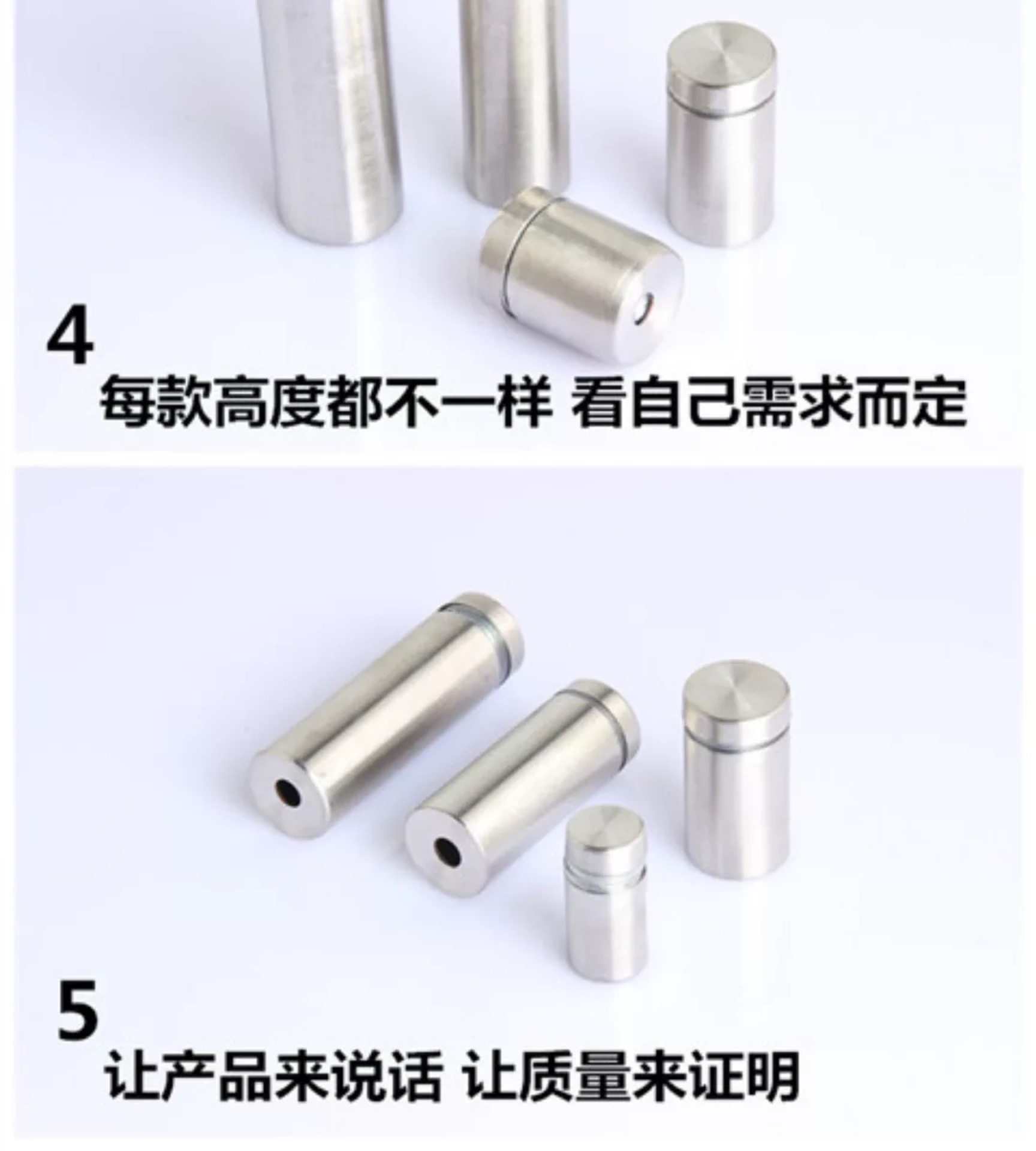 4
每款高度都不一样 看自己需求而定

5
让产品来说话 让质量来证明