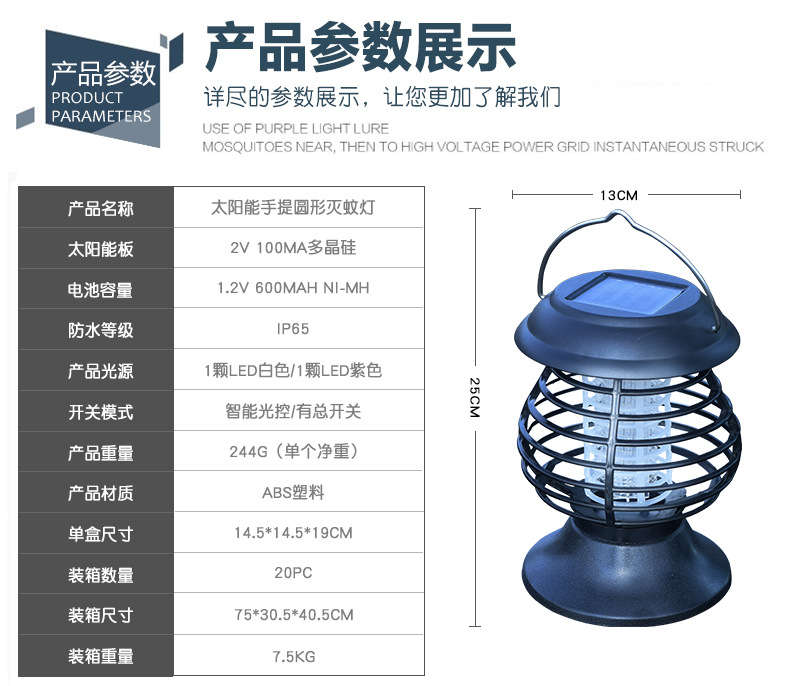 产品参数
PRODUCT PARAMETERS

产品参数展示
详尽的参数展示，让您更加了解我们
USE OF PURPLE LIGHT LURE
MOSQUITOES NEAR, THEN TO HIGH VOLTAGE POWER GRID INSTANTANEOUS STRUCK

| 产品名称 | 太阳能手提圆形灭蚊灯 |
|---|---|
| 太阳能板 | 2V 100MA多晶硅 |
| 电池容量 | 1.2V 600MAH NI-MH |
| 防水等级 | IP65 |
| 产品光源 | 1颗LED白色/1颗LED紫色 |
| 开关模式 | 智能光控/有总开关 |
| 产品重量 | 244G（单个净重） |
| 产品材质 | ABS塑料 |
| 单盒尺寸 | 14.5*14.5*19CM |
| 装箱数量 | 20PC |
| 装箱尺寸 | 75*30.5*40.5CM |
| 装箱重量 | 7.5KG |

13CM
25CM