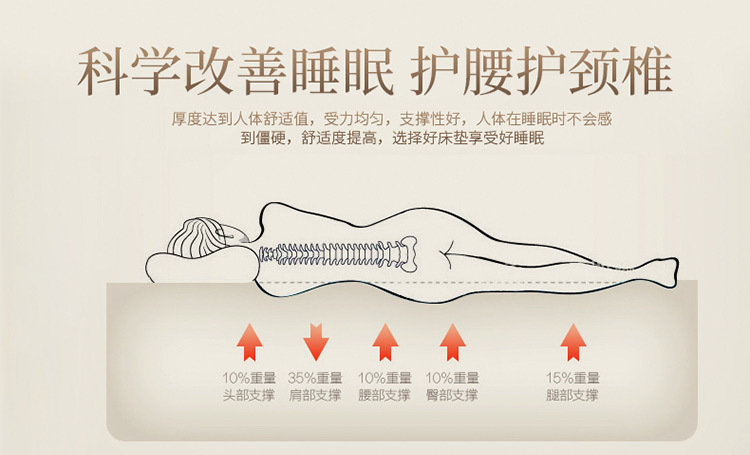 科学改善睡眠 护腰护颈椎

厚度达到人体舒适值，受力均匀，支撑性好，人体在睡眠时不会感到僵硬，舒适度提高，选择好床垫享受好睡眠

10%重量
头部支撑

35%重量
肩部支撑

10%重量
腰部支撑

10%重量
臀部支撑

15%重量
腿部支撑