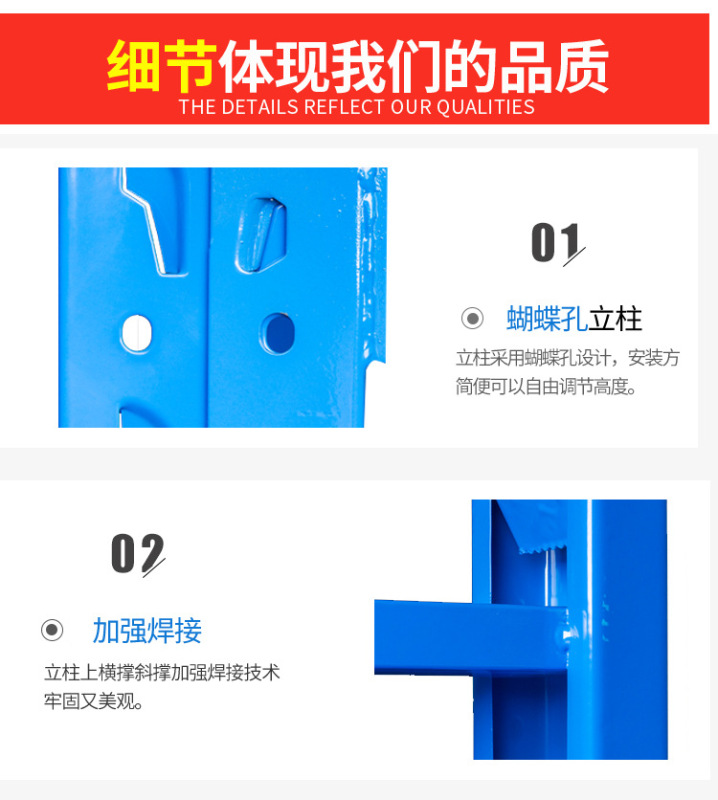 细节体现我们的品质
THE DETAILS REFLECT OUR QUALITIES

01

蝴蝶孔立柱

立柱采用蝴蝶孔设计，安装方简便可以自由调节高度。

02

加强焊接

立柱上横撑斜撑加强焊接技术牢固又美观。