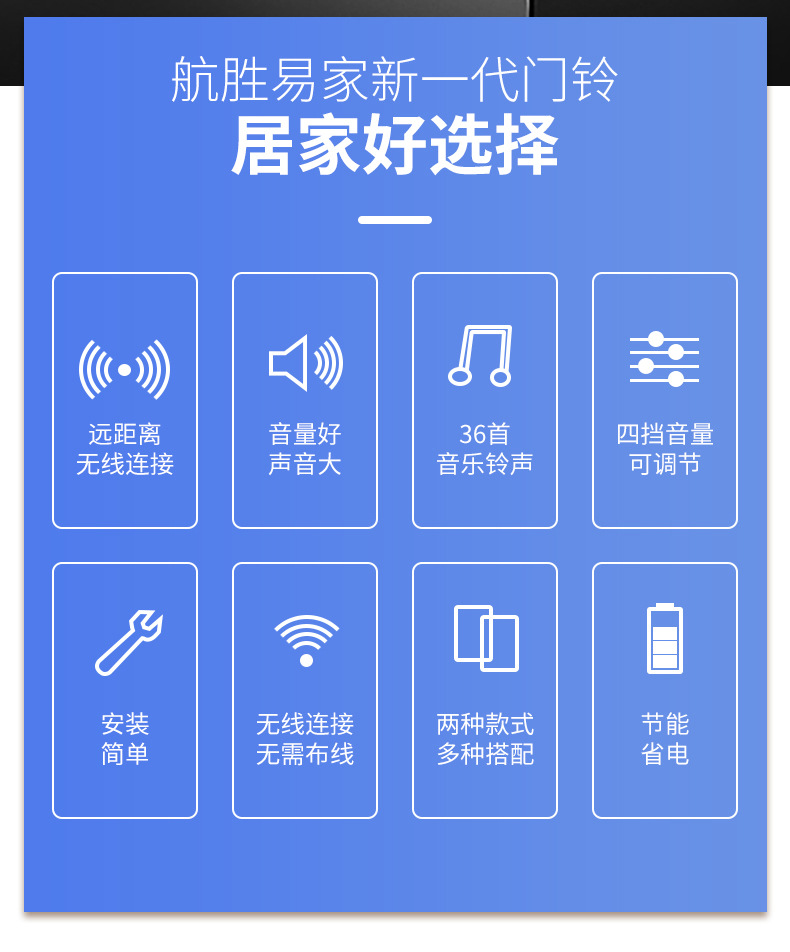 航胜易家新一代门铃
居家好选择

远距离
无线连接

音量好
声音大

36首
音乐铃声

四挡音量
可调节

安装
简单

无线连接
无需布线

两种款式
多种搭配

节能
省电