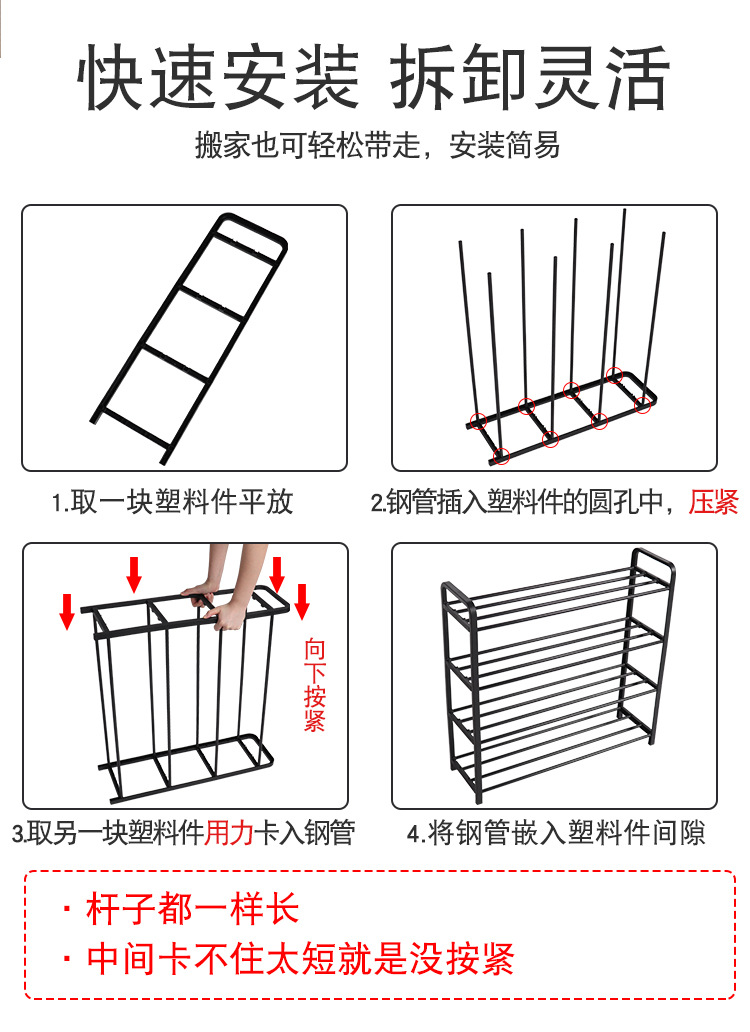 快速安装 拆卸灵活

搬家也可轻松带走，安装简易

1.取一块塑料件平放

2.钢管插入塑料件的圆孔中，压紧

向下按紧

3.取另一块塑料件用力卡入钢管

4.将钢管嵌入塑料件间隙

· 杆子都一样长

· 中间卡不住太短就是没按紧