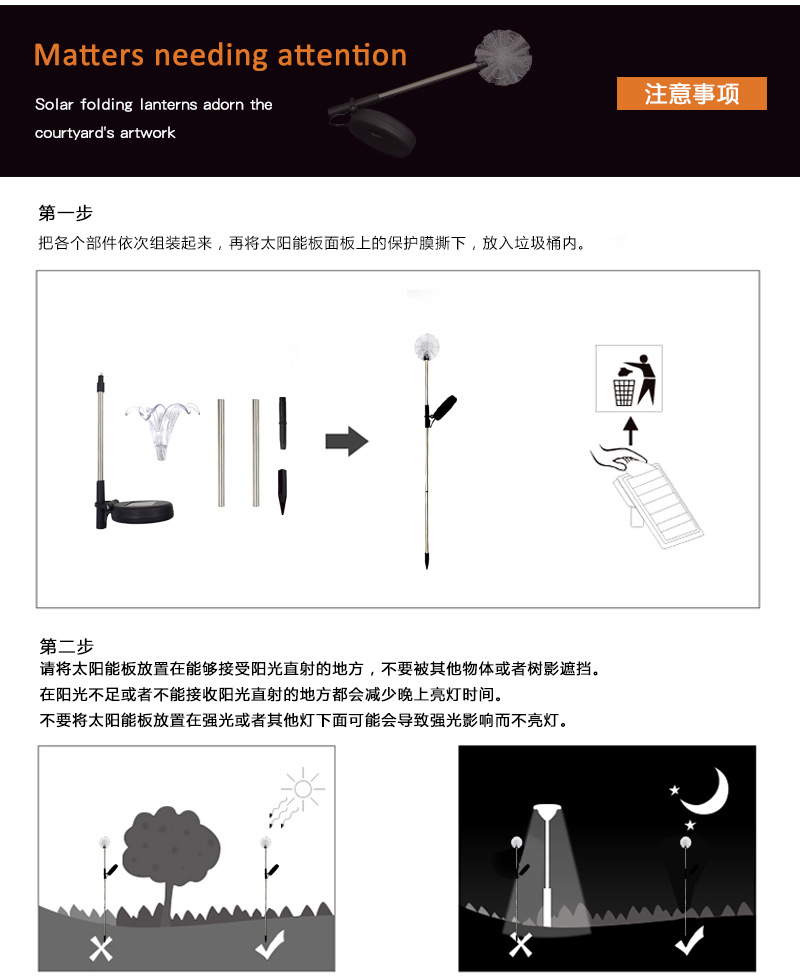 Matters needing attention

Solar folding lanterns adorn the courtyard's artwork

注意事项

第一步

把各个部件依次组装起来，再将太阳能板面板上的保护膜撕下，放入垃圾桶内。

第二步

请将太阳能板放置在能够接受阳光直射的地方，不要被其他物体或者树影遮挡。

在阳光不足或者不能接收阳光直射的地方都会减少晚上亮灯时间。

不要将太阳能板放置在强光或者其他灯下面可能会导致强光影响而不亮灯。