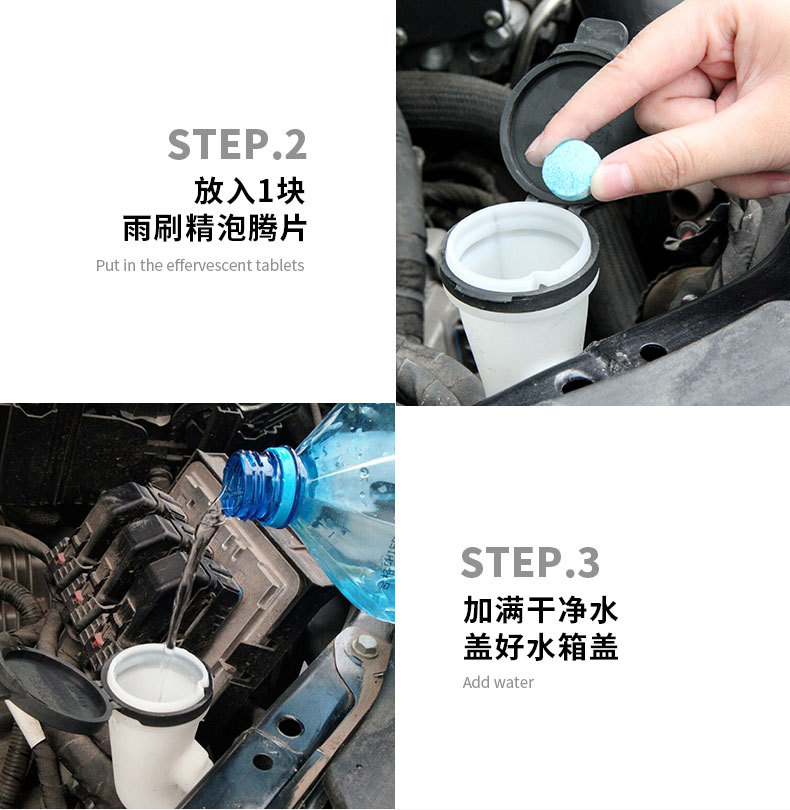 STEP.2
放入1块
雨刷精泡腾片
Put in the effervescent tablets

STEP.3
加满干净水
盖好水箱盖
Add water