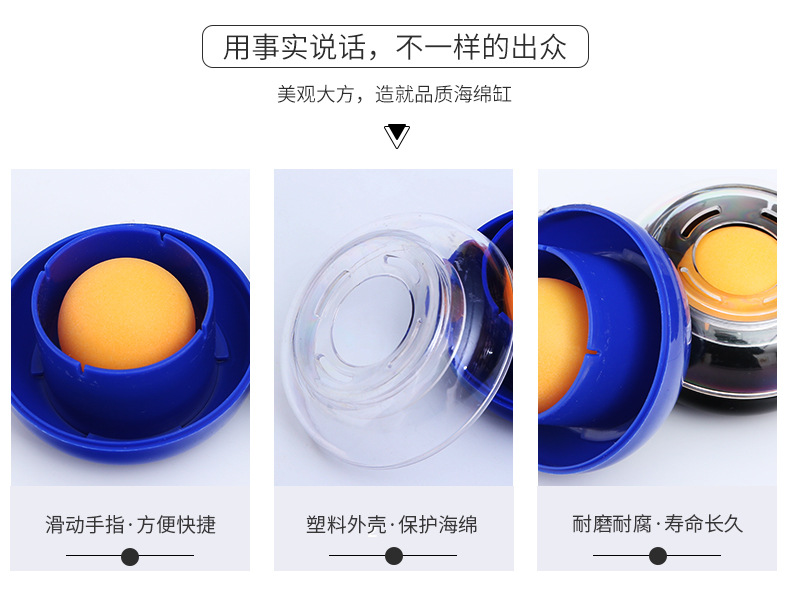 用事实说话，不一样的出众

美观大方，造就品质海绵缸

滑动手指·方便快捷

塑料外壳·保护海绵

耐磨耐腐·寿命长久