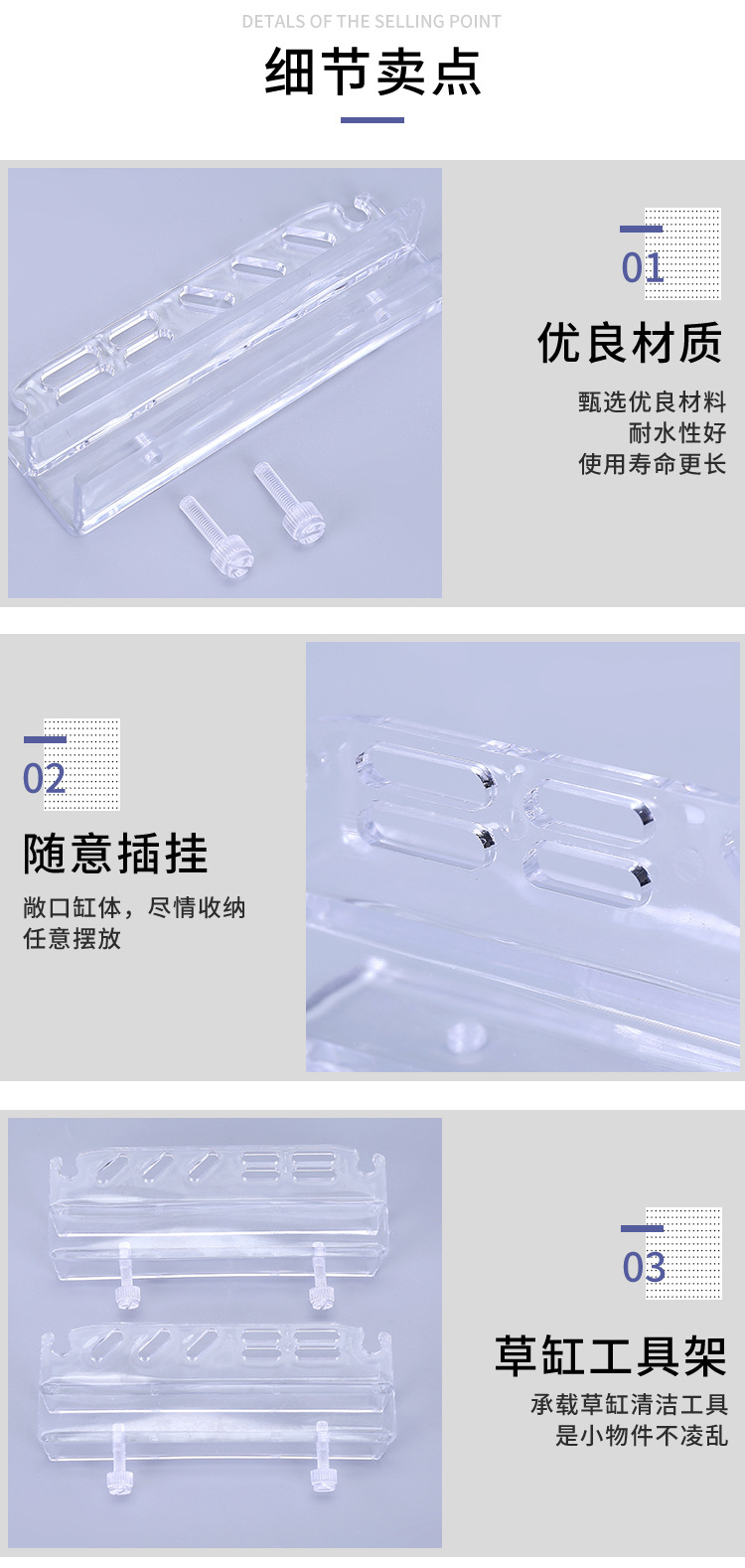 DETALS OF THE SELLING POINT

细节卖点

01

优良材质

甄选优良材料
耐水性好
使用寿命更长

02

随意插挂

敞口缸体，尽情收纳
任意摆放

03

草缸工具架

承载草缸清洁工具
是小物件不凌乱