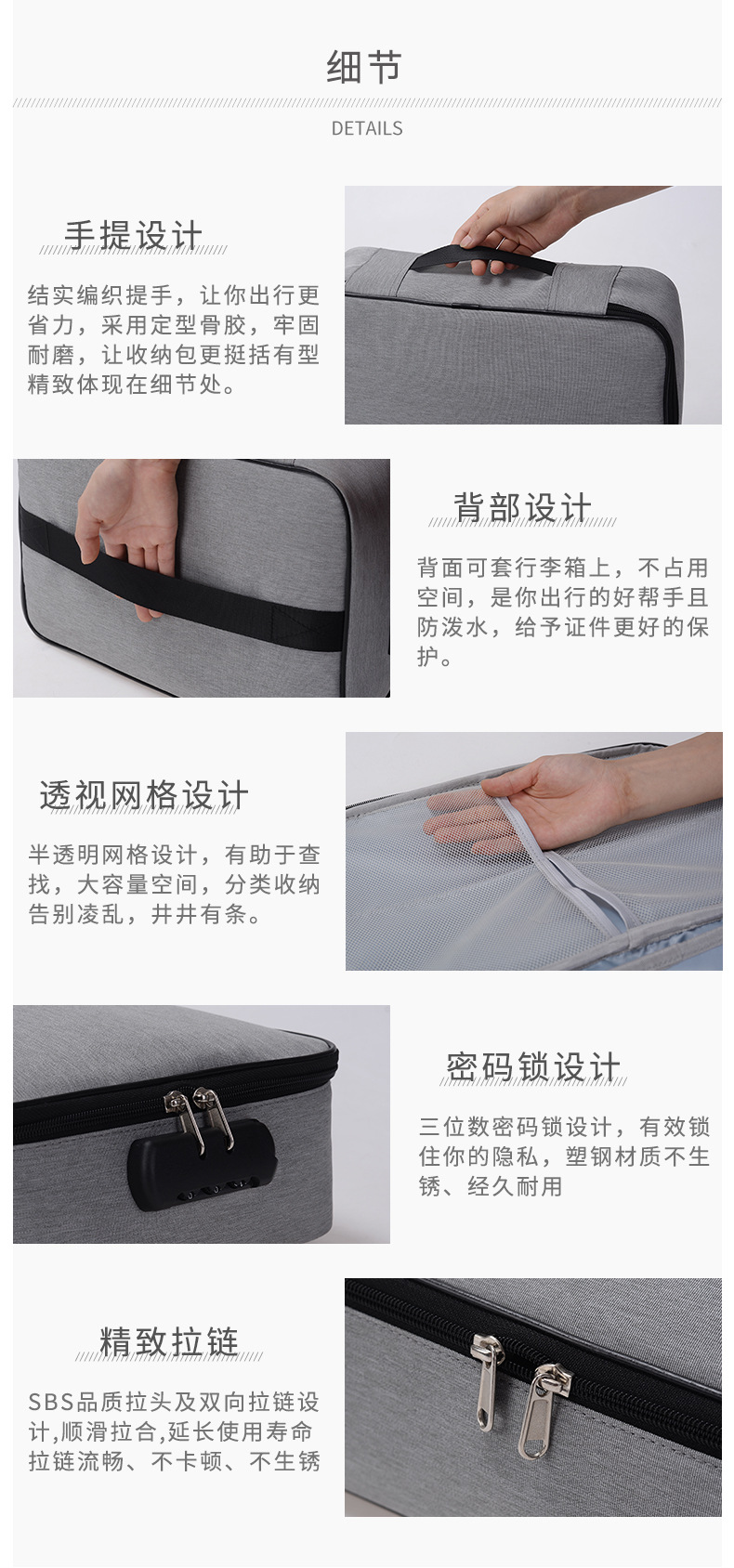 细节

DETAILS

手提设计

结实编织提手，让你出行更省力，采用定型骨胶，牢固耐磨，让收纳包更挺括有型精致体现在细节处。

背部设计

背面可套行李箱上，不占用空间，是你出行的好帮手且防泼水，给予证件更好的保护。

透视网格设计

半透明网格设计，有助于查找，大容量空间，分类收纳告别凌乱，井井有条。

密码锁设计

三位数密码锁设计，有效锁住你的隐私，塑钢材质不生锈、经久耐用

精致拉链

SBS品质拉头及双向拉链设计,顺滑拉合,延长使用寿命拉链流畅、不卡顿、不生锈