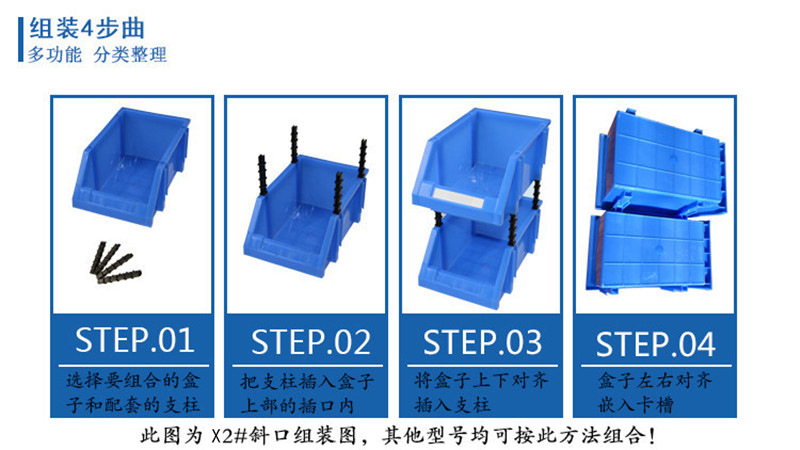 组装4步曲
多功能 分类整理

STEP.01
选择要组合的盒子和配套的支柱

STEP.02
把支柱插入盒子上部的插口内

STEP.03
将盒子上下对齐插入支柱

STEP.04
盒子左右对齐嵌入卡槽

此图为 X2#斜口组装图，其他型号均可按此方法组合！