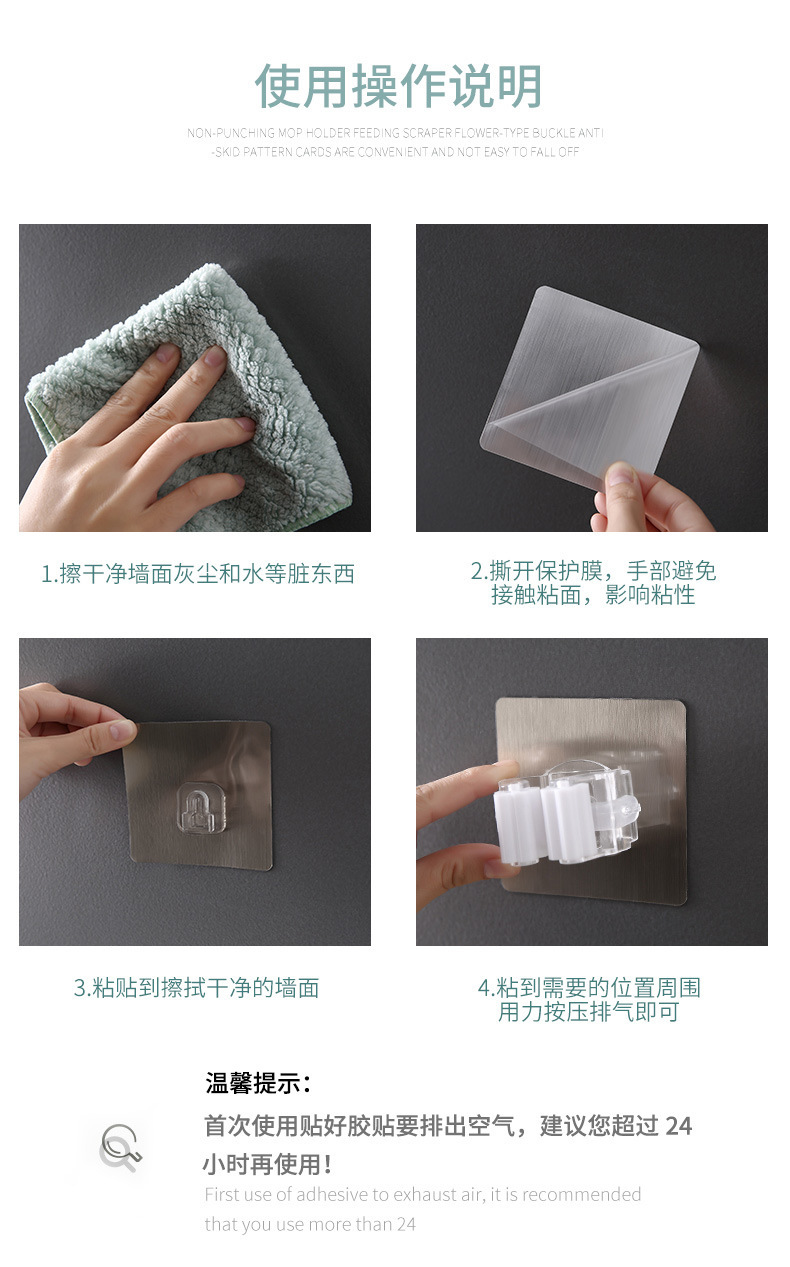 使用操作说明

NON-PUNCHING MOP HOLDER FEEDING SCRAPER FLOWER-TYPE BUCKLE ANTI -SKID PATTERN CARDS ARE CONVENIENT AND NOT EASY TO FALL OFF

1.擦干净墙面灰尘和水等脏东西

2.撕开保护膜，手部避免接触粘面，影响粘性

3.粘贴到擦拭干净的墙面

4.粘到需要的位置周围用力按压排气即可

温馨提示：

首次使用贴好胶贴要排出空气，建议您超过 24 小时再使用！

First use of adhesive to exhaust air, it is recommended that you use more than 24