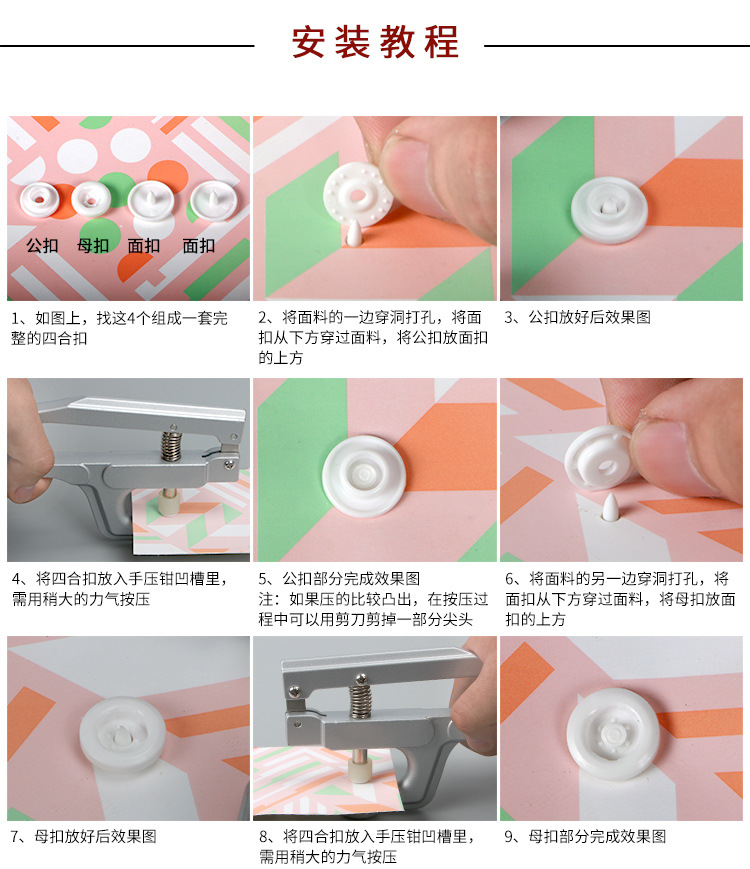 安装教程

公扣 母扣 面扣 面扣

1、如图上，找这4个组成一套完整的四合扣

2、将面料的一边穿洞打孔，将面扣从下方穿过面料，将公扣放面扣的上方

3、公扣放好后效果图

4、将四合扣放入手压钳凹槽里，需用稍大的力气按压

5、公扣部分完成效果图
注：如果压的比较凸出，在按压过程中可以用剪刀剪掉一部分尖头

6、将面料的另一边穿洞打孔，将面扣从下方穿过面料，将母扣放面扣的上方

7、母扣放好后效果图

8、将四合扣放入手压钳凹槽里，需用稍大的力气按压

9、母扣部分完成效果图