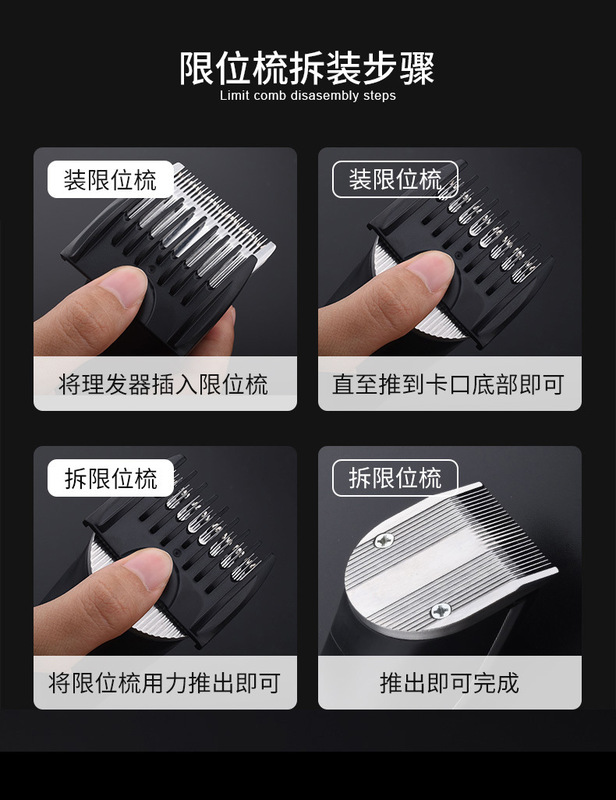 限位梳拆装步骤
Limit comb disasembly steps

装限位梳
将理发器插入限位梳

装限位梳
直至推到卡口底部即可

拆限位梳
将限位梳用力推出即可

拆限位梳
推出即可完成