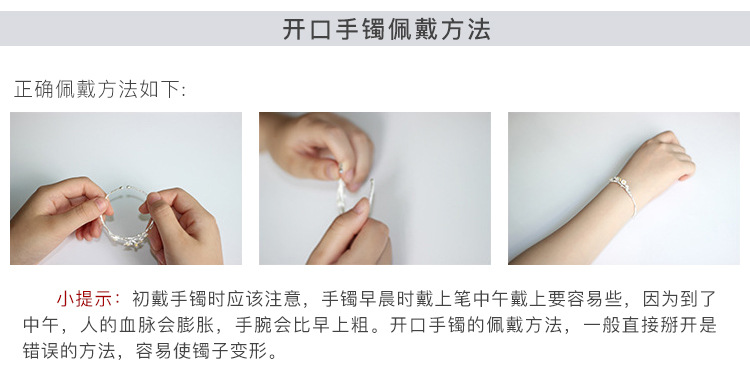 开口手镯佩戴方法

正确佩戴方法如下:

小提示：初戴手镯时应该注意，手镯早晨时戴上笔中午戴上要容易些，因为到了中午，人的血脉会膨胀，手腕会比早上粗。开口手镯的佩戴方法，一般直接掰开是错误的方法，容易使镯子变形。