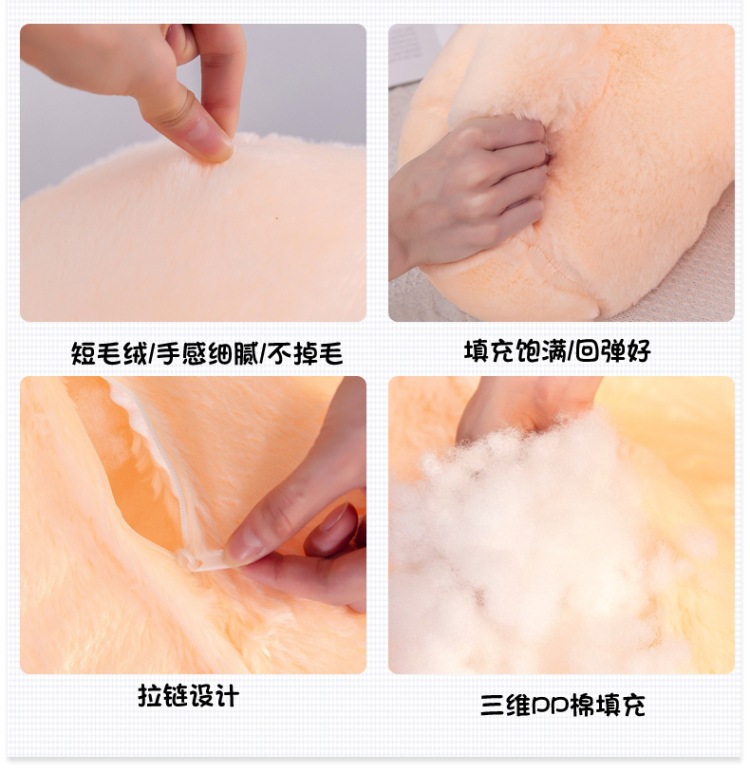 短毛绒/手感细腻/不掉毛

填充饱满/回弹好

拉链设计

三维PP棉填充