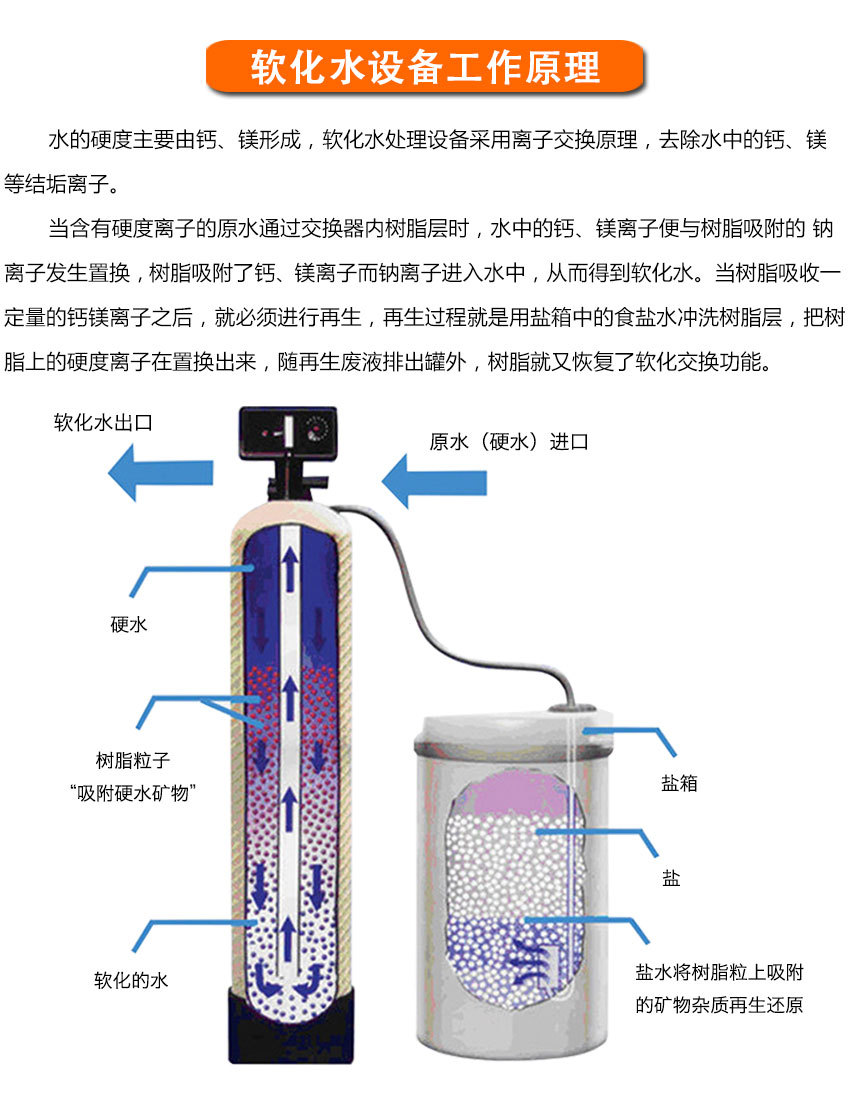 软化水设备工作原理

水的硬度主要由钙、镁形成，软化水处理设备采用离子交换原理，去除水中的钙、镁等结垢离子。

当含有硬度离子的原水通过交换器内树脂层时，水中的钙、镁离子便与树脂吸附的 钠离子发生置换，树脂吸附了钙、镁离子而钠离子进入水中，从而得到软化水。当树脂吸收一定量的钙镁离子之后，就必须进行再生，再生过程就是用盐箱中的食盐水冲洗树脂层，把树脂上的硬度离子在置换出来，随再生废液排出罐外，树脂就又恢复了软化交换功能。

软化水出口

原水（硬水）进口

硬水

树脂粒子
“吸附硬水矿物”

软化的水

盐箱

盐

盐水将树脂粒上吸附的矿物杂质再生还原