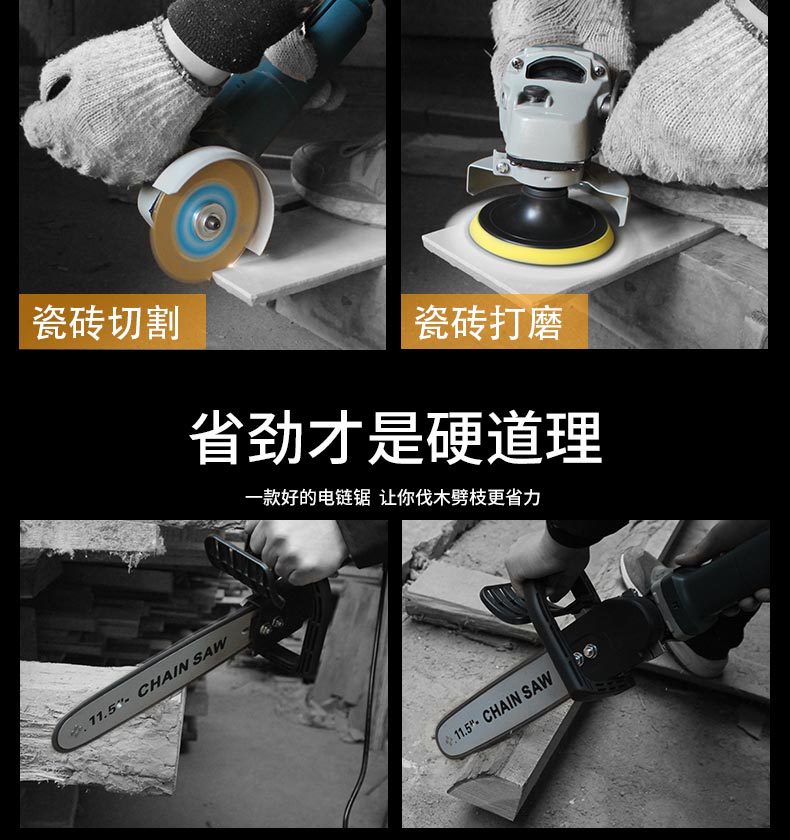 瓷砖切割

瓷砖打磨

省劲才是硬道理

一款好的电链锯 让你伐木劈枝更省力

11.5" CHAIN SAW

11.5" CHAIN SAW