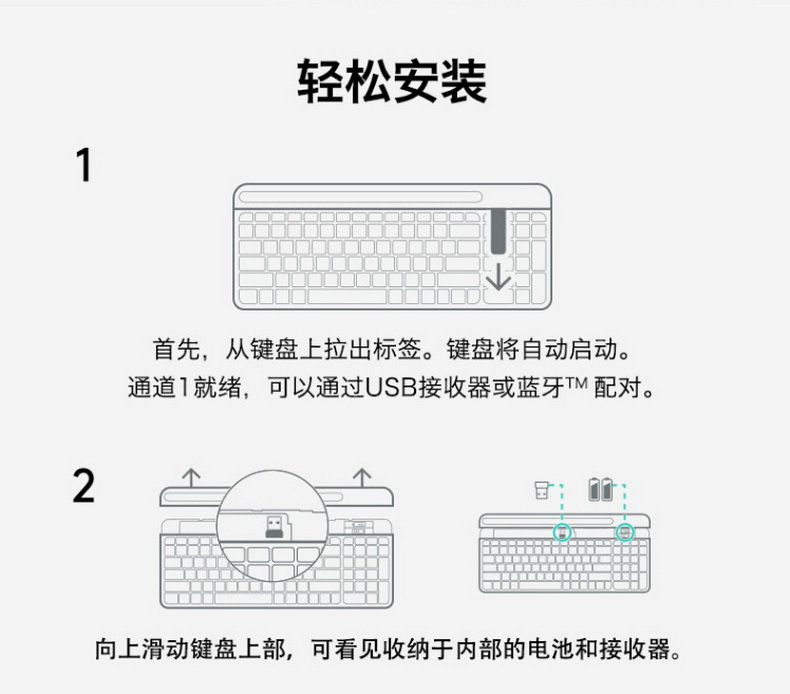 轻松安装

1

首先，从键盘上拉出标签。键盘将自动启动。
通道1就绪，可以通过USB接收器或蓝牙™ 配对。

2

向上滑动键盘上部，可看见收纳于内部的电池和接收器。