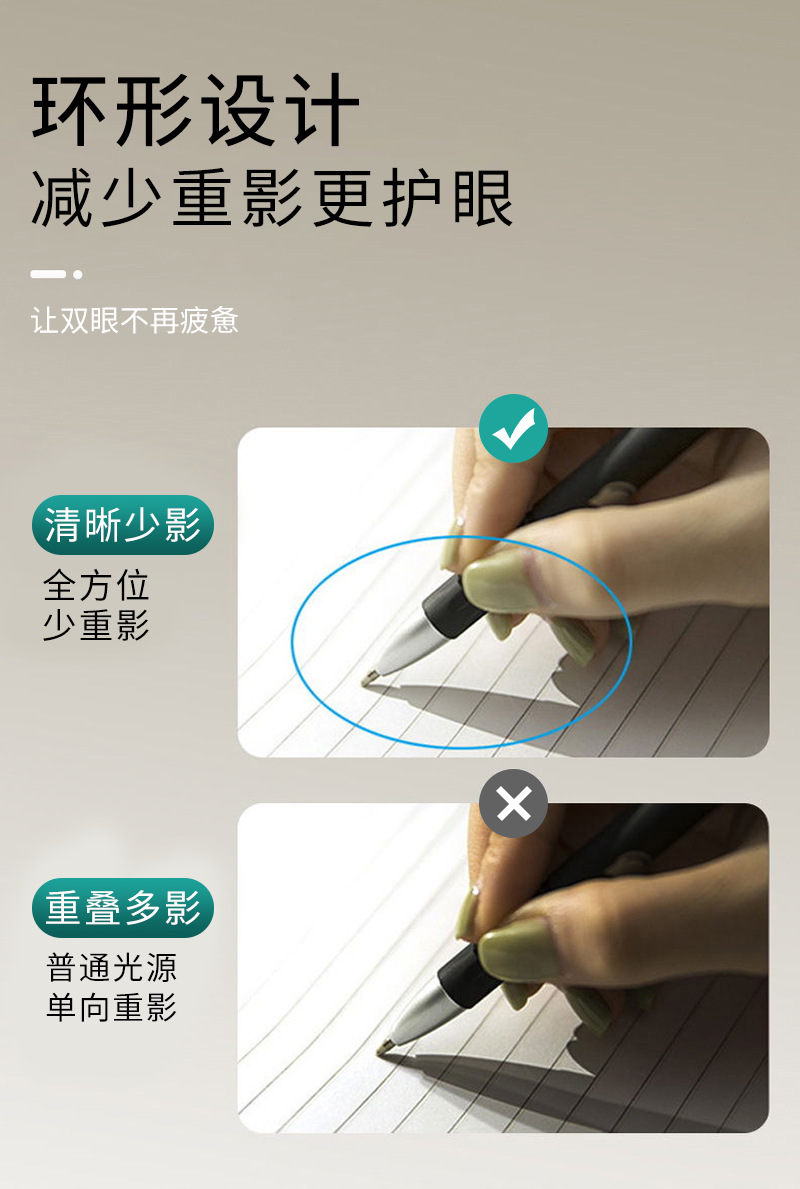 环形设计
减少重影更护眼

让双眼不再疲惫

清晰少影
全方位
少重影

重叠多影
普通光源
单向重影