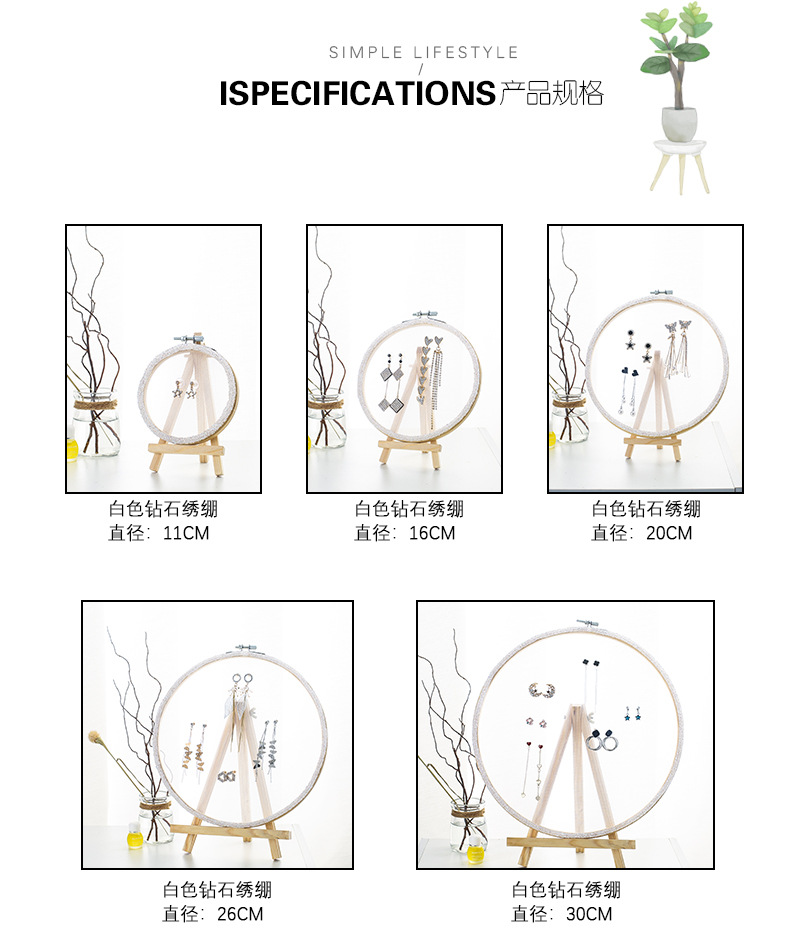 SIMPLE LIFESTYLE
/
ISPECIFICATIONS产品规格

白色钻石绣绷
直径：11CM

白色钻石绣绷
直径：16CM

白色钻石绣绷
直径：20CM

白色钻石绣绷
直径：26CM

白色钻石绣绷
直径：30CM