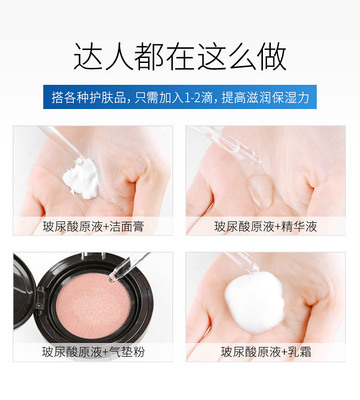 达人都在这么做

搭各种护肤品，只需加入1-2滴，提高滋润保湿力

玻尿酸原液+洁面膏

玻尿酸原液+精华液

玻尿酸原液+气垫粉

玻尿酸原液+乳霜