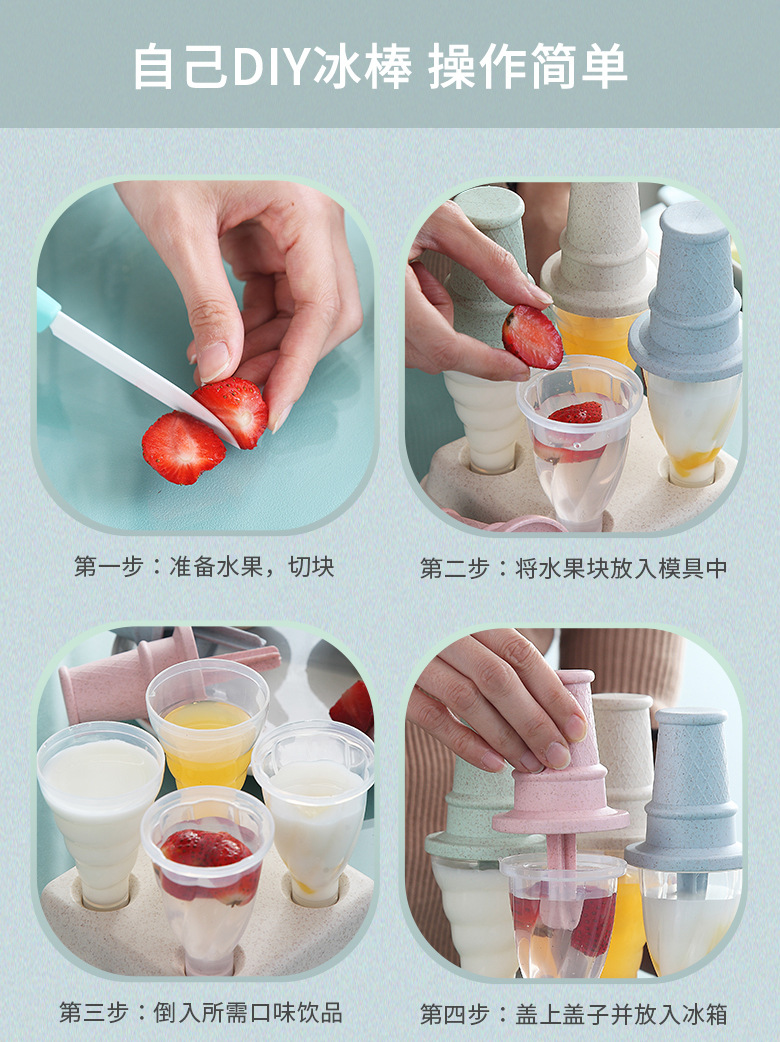 自己DIY冰棒 操作简单

第一步：准备水果，切块

第二步：将水果块放入模具中

第三步：倒入所需口味饮品

第四步：盖上盖子并放入冰箱