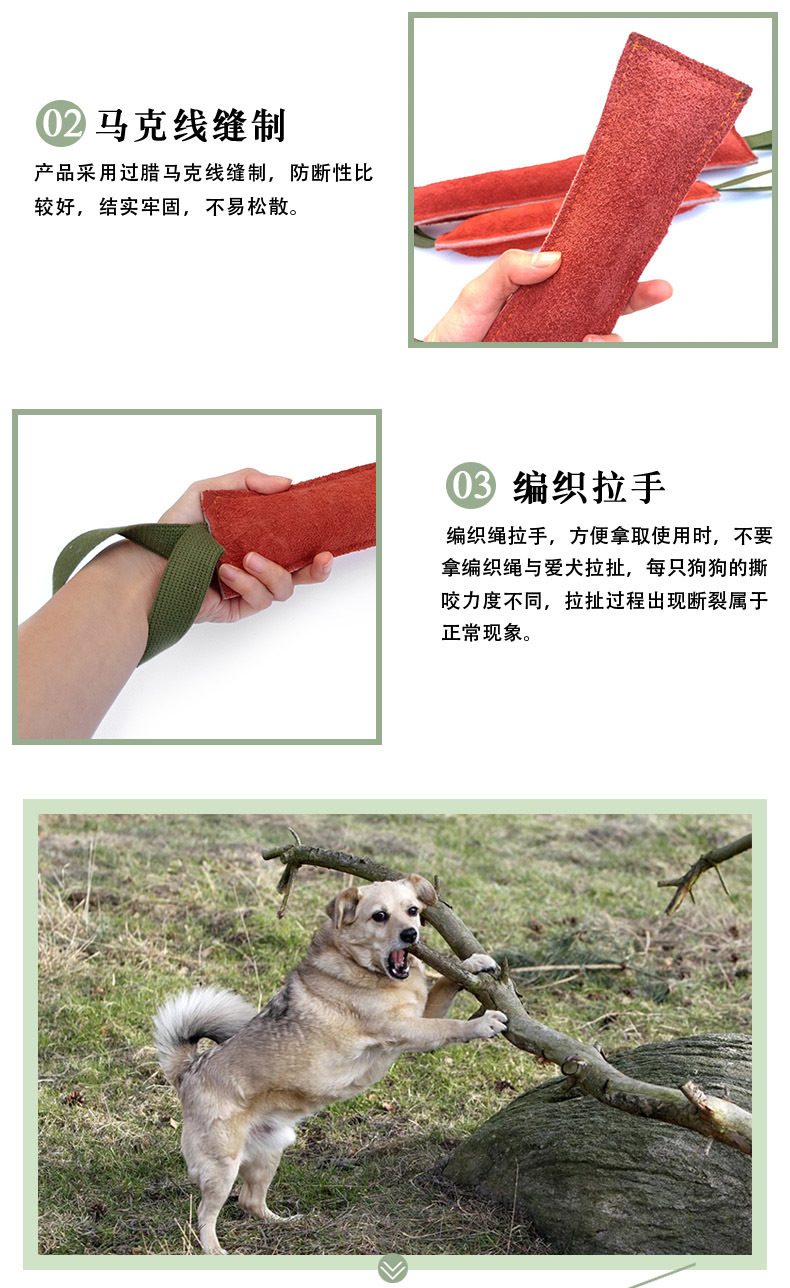 02 马克线缝制

产品采用过腊马克线缝制，防断性比较好，结实牢固，不易松散。

03 编织拉手

编织绳拉手，方便拿取使用时，不要拿编织绳与爱犬拉扯，每只狗狗的撕咬力度不同，拉扯过程出现断裂属于正常现象。