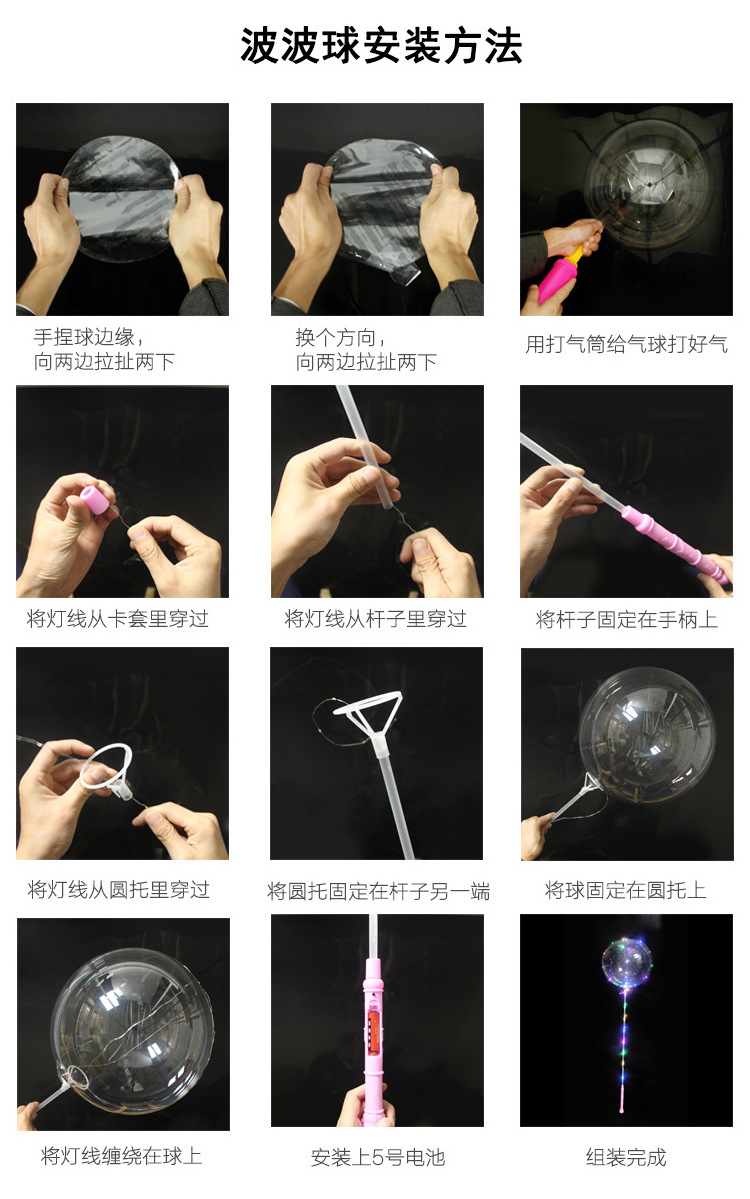 波波球安装方法

手捏球边缘，
向两边拉扯两下

换个方向，
向两边拉扯两下

用打气筒给气球打好气

将灯线从卡套里穿过

将灯线从杆子里穿过

将杆子固定在手柄上

将灯线从圆托里穿过

将圆托固定在杆子另一端

将球固定在圆托上

将灯线缠绕在球上

安装上5号电池

组装完成