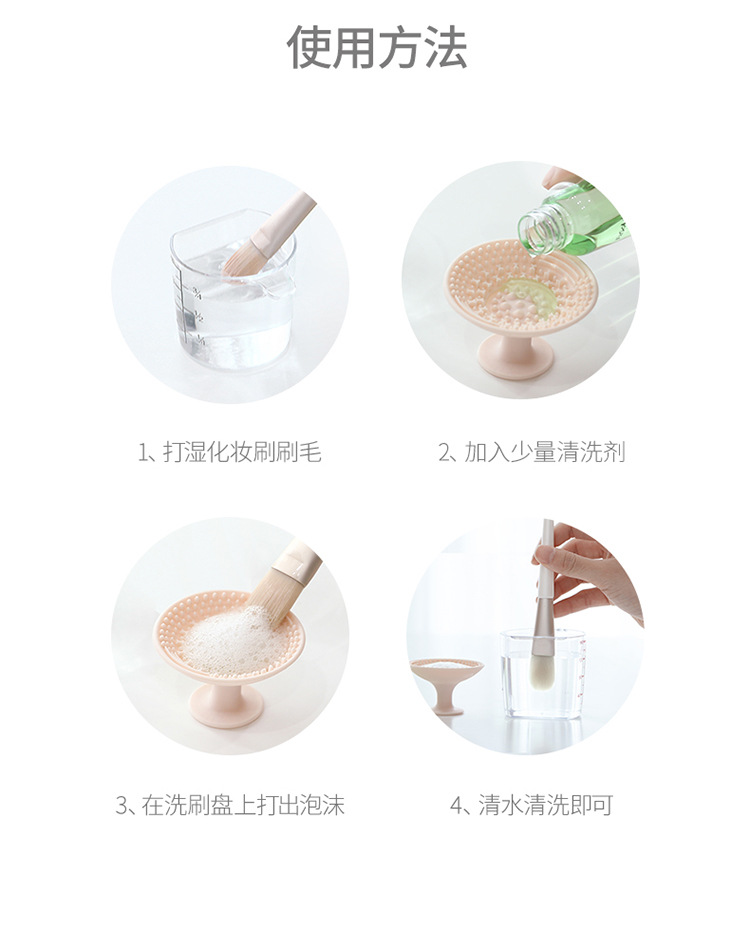 使用方法

1、打湿化妆刷刷毛

2、加入少量清洗剂

3、在洗刷盘上打出泡沫

4、清水清洗即可