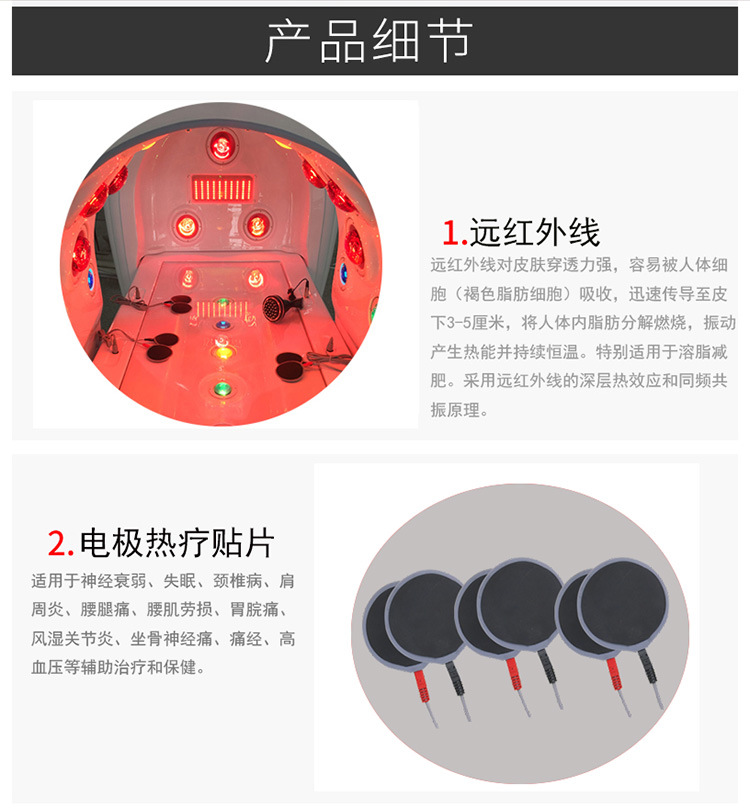 产品细节

1.远红外线

远红外线对皮肤穿透力强，容易被人体细胞（褐色脂肪细胞）吸收，迅速传导至皮下3-5厘米，将人体内脂肪分解燃烧，振动产生热能并持续恒温。特别适用于溶脂减肥。采用远红外线的深层热效应和同频共振原理。

2.电极热疗贴片

适用于神经衰弱、失眠、颈椎病、肩周炎、腰腿痛、腰肌劳损、胃脘痛、风湿关节炎、坐骨神经痛、痛经、高血压等辅助治疗和保健。