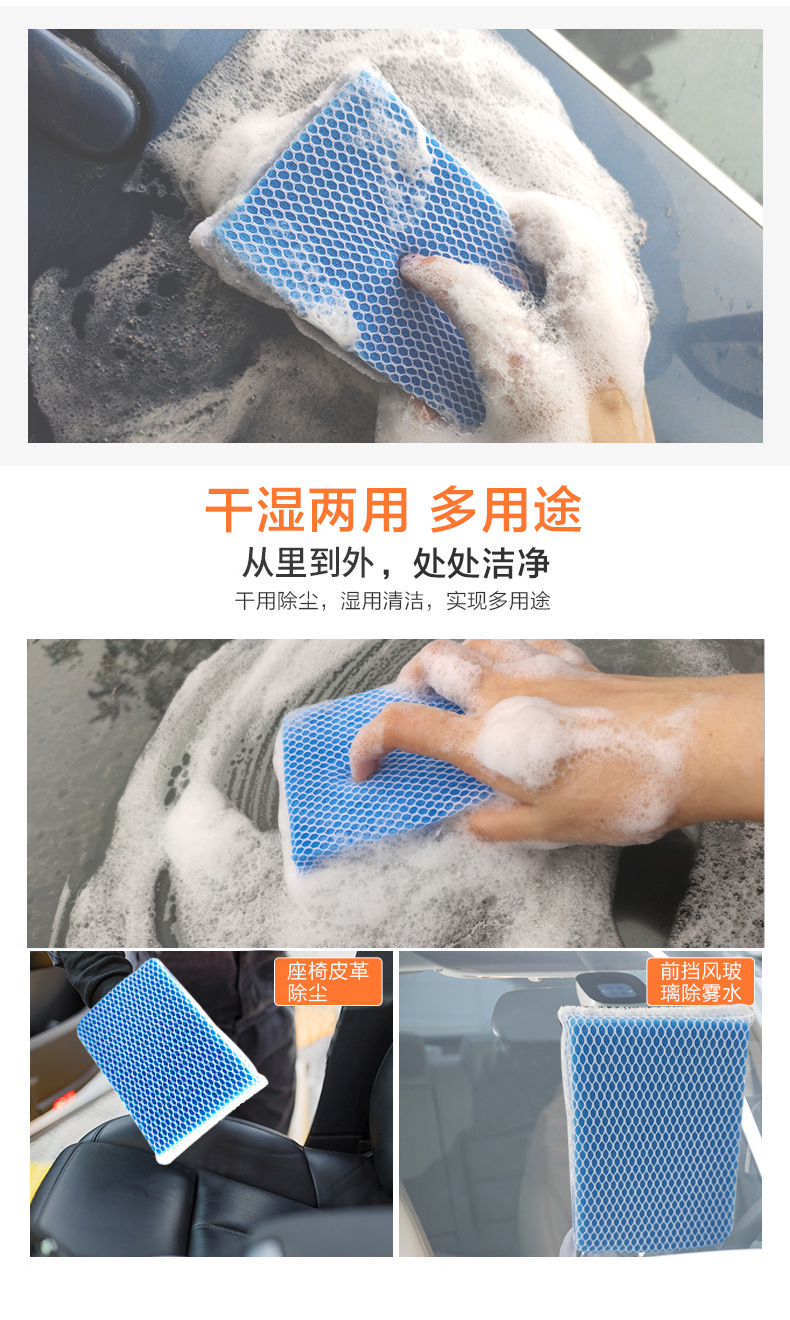 干湿两用 多用途

从里到外，处处洁净

干用除尘，湿用清洁，实现多用途

座椅皮革除尘

前挡风玻璃除雾水