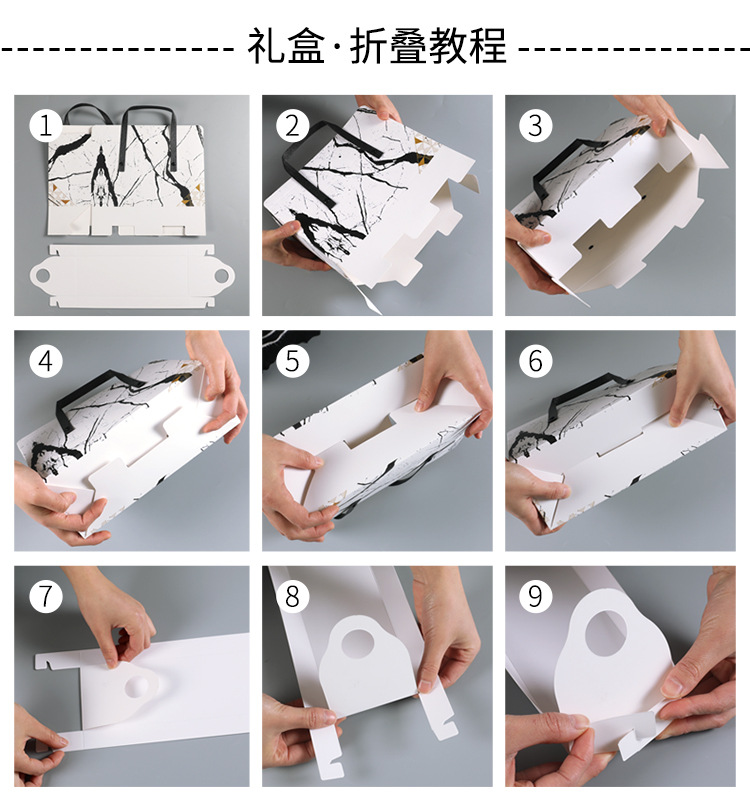 礼盒·折叠教程

1

2

3

4

5

6

7

8

9