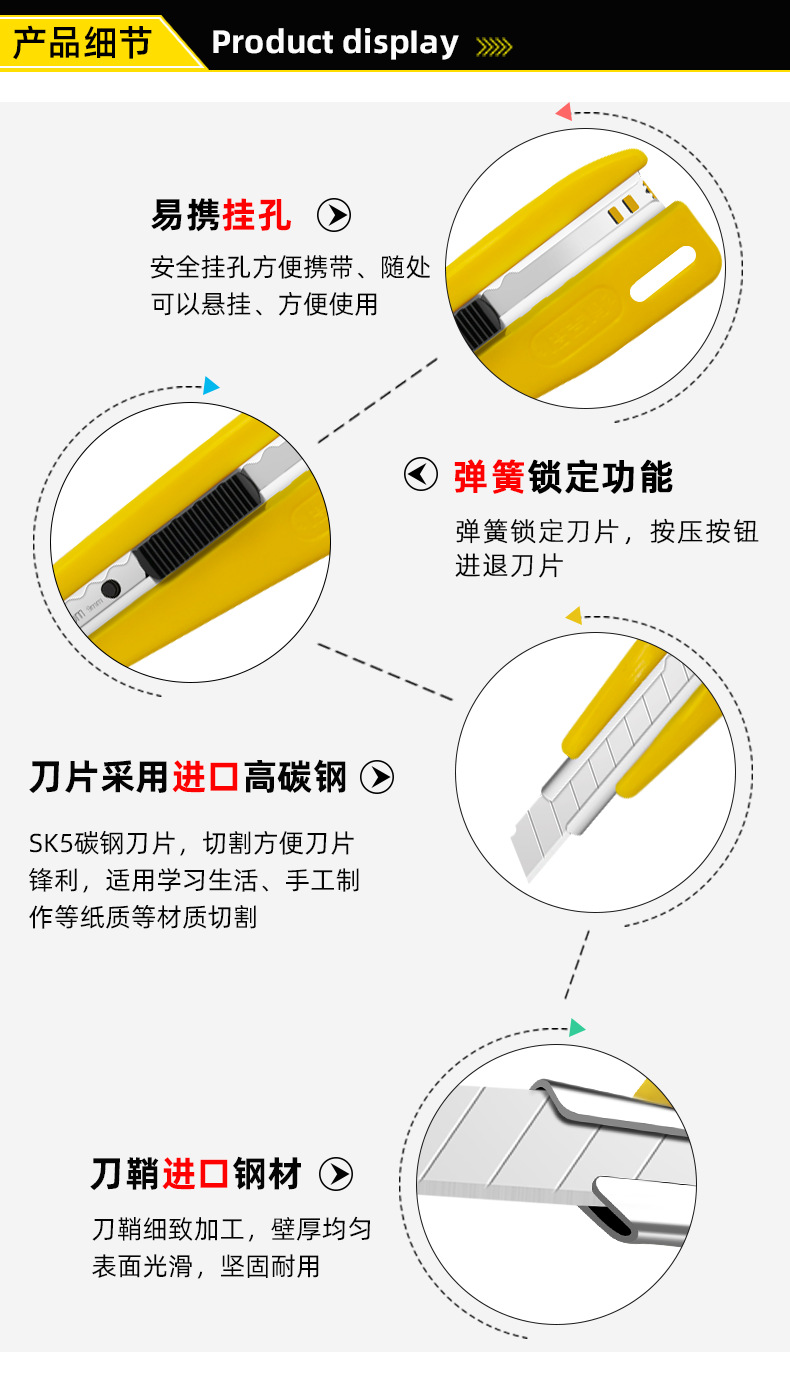 产品细节 Product display

易携挂孔

安全挂孔方便携带、随处可以悬挂、方便使用

弹簧锁定功能

弹簧锁定刀片，按压按钮进退刀片

刀片采用进口高碳钢

SK5碳钢刀片，切割方便刀片锋利，适用学习生活、手工制作等纸质等材质切割

刀鞘进口钢材

刀鞘细致加工，壁厚均匀表面光滑，坚固耐用