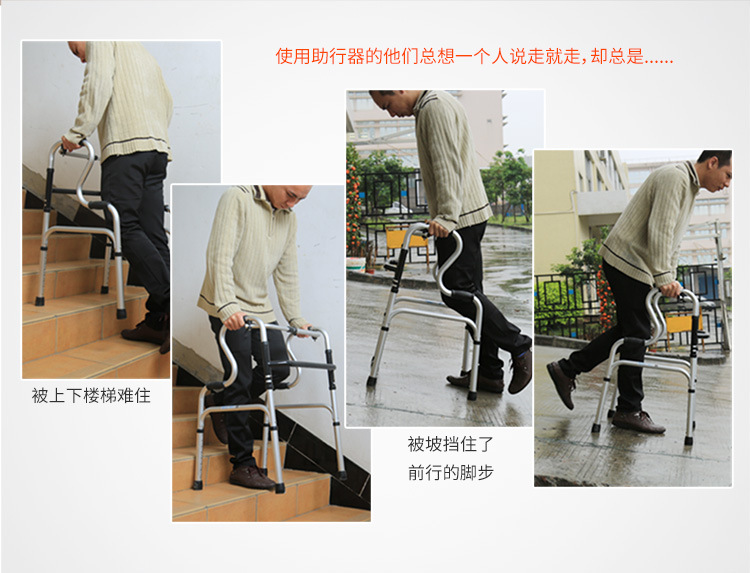 使用助行器的他们总想一个人说走就走，却总是......

被上下楼梯难住

被坡挡住了
前行的脚步