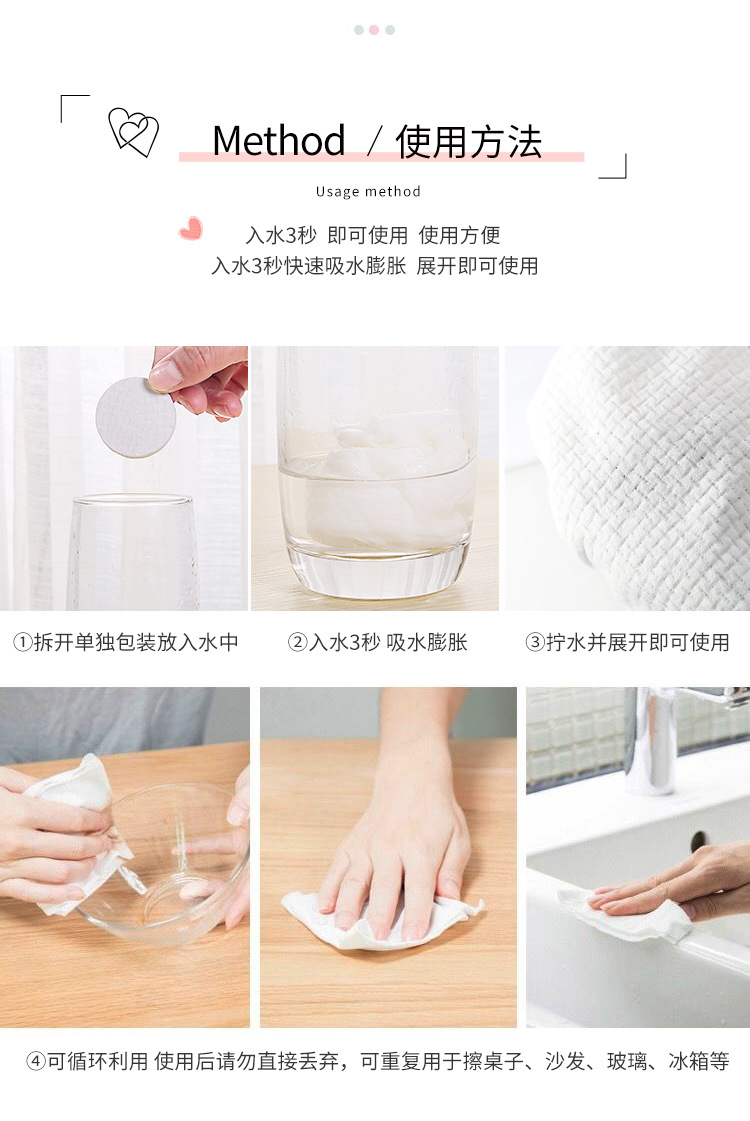 Method / 使用方法

Usage method

入水3秒 即可使用 使用方便
入水3秒快速吸水膨胀 展开即可使用

①拆开单独包装放入水中

②入水3秒 吸水膨胀

③拧水并展开即可使用

④可循环利用 使用后请勿直接丢弃，可重复用于擦桌子、沙发、玻璃、冰箱等