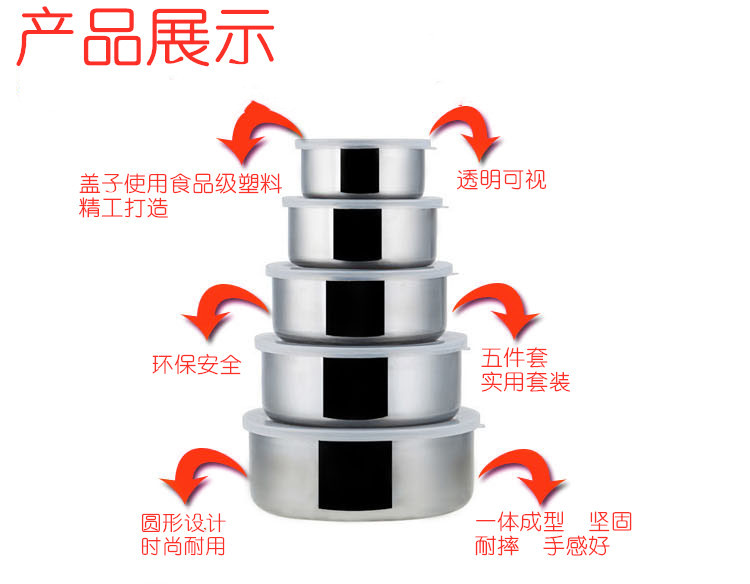 产品展示

盖子使用食品级塑料
精工打造

透明可视

环保安全

五件套
实用套装

圆形设计
时尚耐用

一体成型　坚固
耐摔　手感好