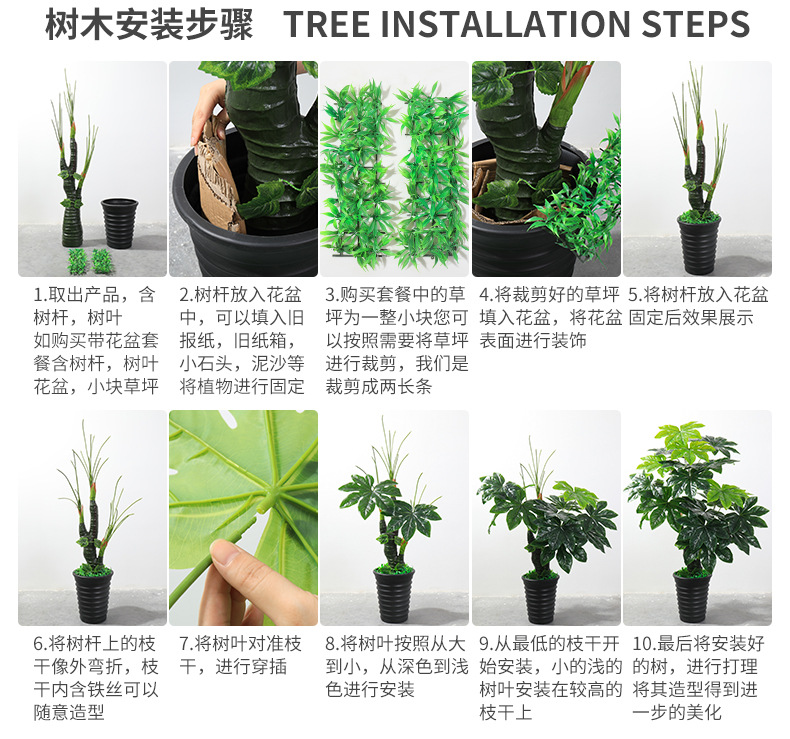 树木安装步骤 TREE INSTALLATION STEPS

1.取出产品，含树杆，树叶
如购买带花盆套餐含树杆，树叶花盆，小块草坪

2.树杆放入花盆中，可以填入旧报纸，旧纸箱，小石头，泥沙等将植物进行固定

3.购买套餐中的草坪为一整小块您可以按照需要将草坪进行裁剪，我们是裁剪成两长条

4.将裁剪好的草坪填入花盆，将花盆表面进行装饰

5.将树杆放入花盆固定后效果展示

6.将树杆上的枝干像外弯折，枝干内含铁丝可以随意造型

7.将树叶对准枝干，进行穿插

8.将树叶按照从大到小，从深色到浅色进行安装

9.从最低的枝干开始安装，小的浅的树叶安装在较高的枝干上

10.最后将安装好的树，进行打理将其造型得到进一步的美化