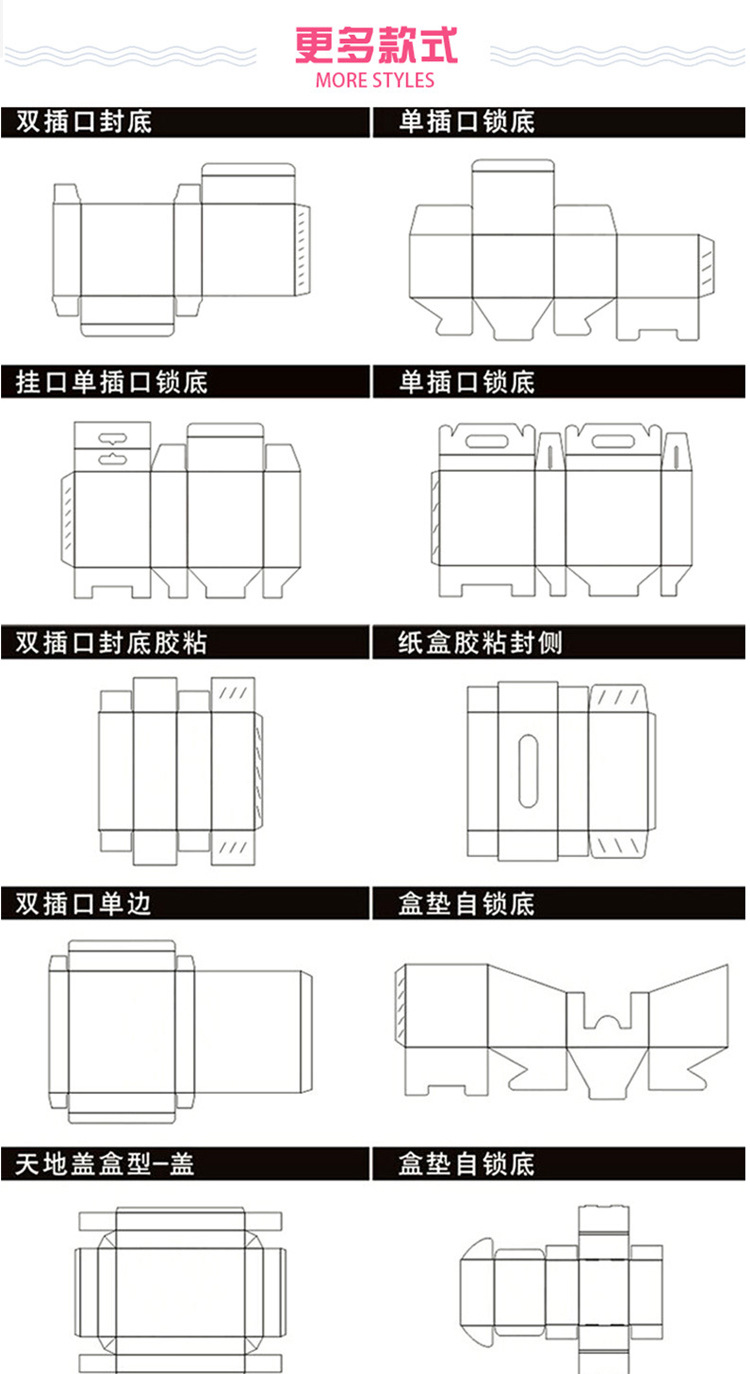 更多款式
MORE STYLES

双插口封底

单插口锁底

挂口单插口锁底

单插口锁底

双插口封底胶粘

纸盒胶粘封侧

双插口单边

盒垫自锁底

天地盖盒型-盖

盒垫自锁底