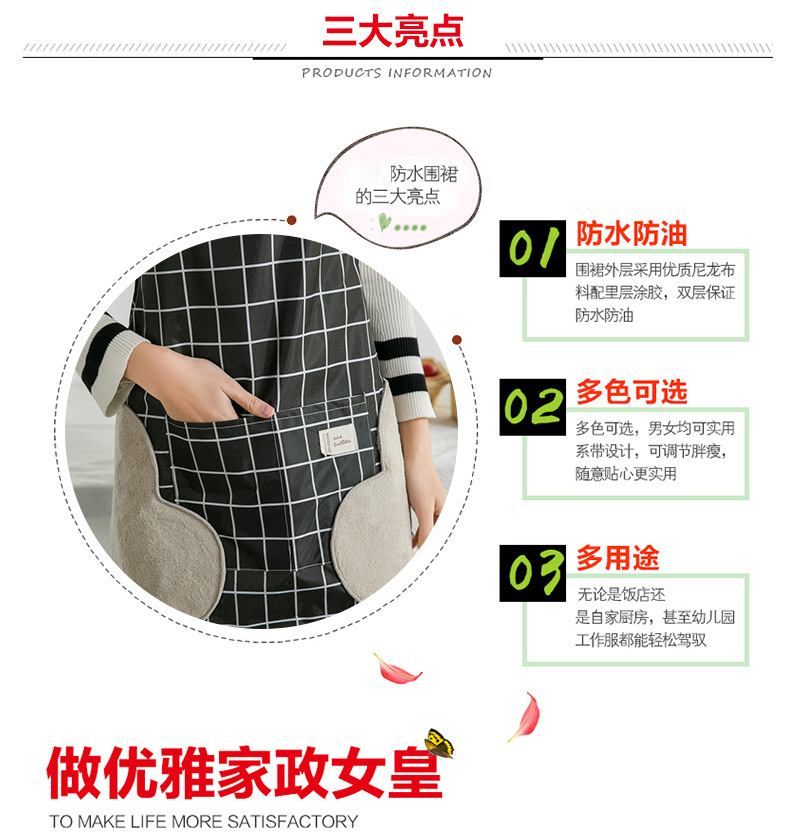 三大亮点

PRODUCTS INFORMATION

防水围裙的三大亮点

01 防水防油

围裙外层采用优质尼龙布料配里层涂胶，双层保证防水防油

02 多色可选

多色可选，男女均可实用系带设计，可调节胖瘦，随意贴心更实用

03 多用途

无论是饭店还是自家厨房，甚至幼儿园工作服都能轻松驾驭

做优雅家政女皇

TO MAKE LIFE MORE SATISFACTORY